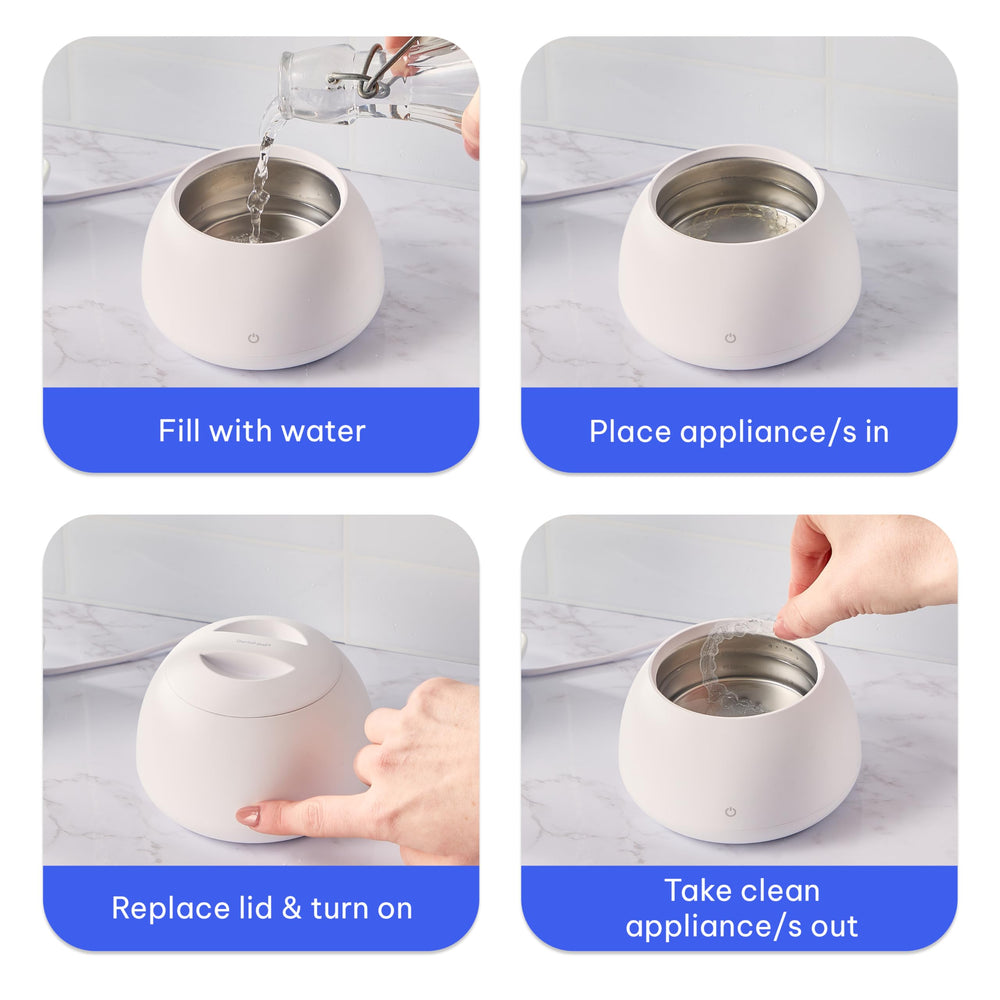 Fill with water

Place appliance/s in

Replace lid & turn on

Take clean appliance/s out