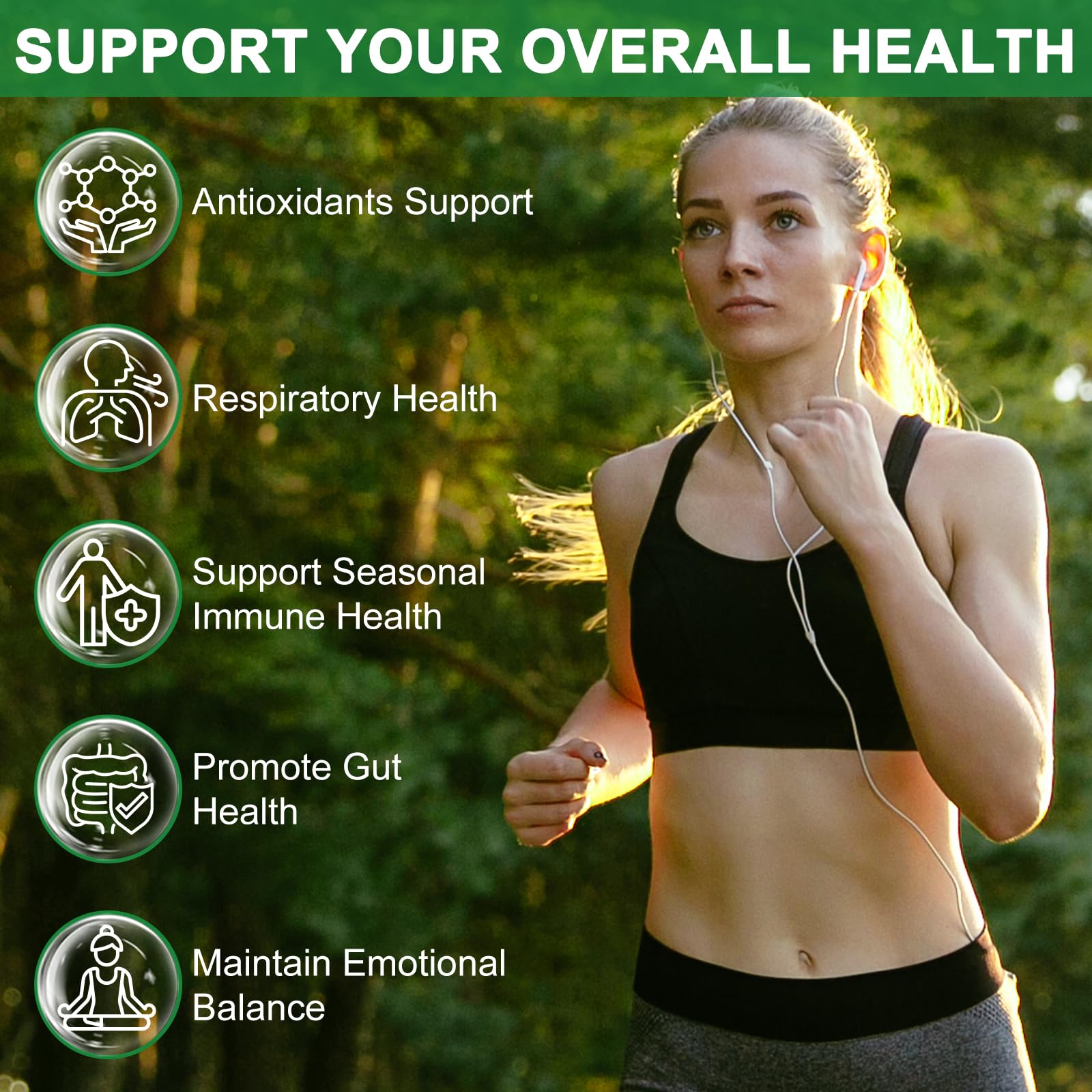 SUPPORT YOUR OVERALL HEALTH

Antioxidants Support

Respiratory Health

Support Seasonal Immune Health

Promote Gut Health

Maintain Emotional Balance