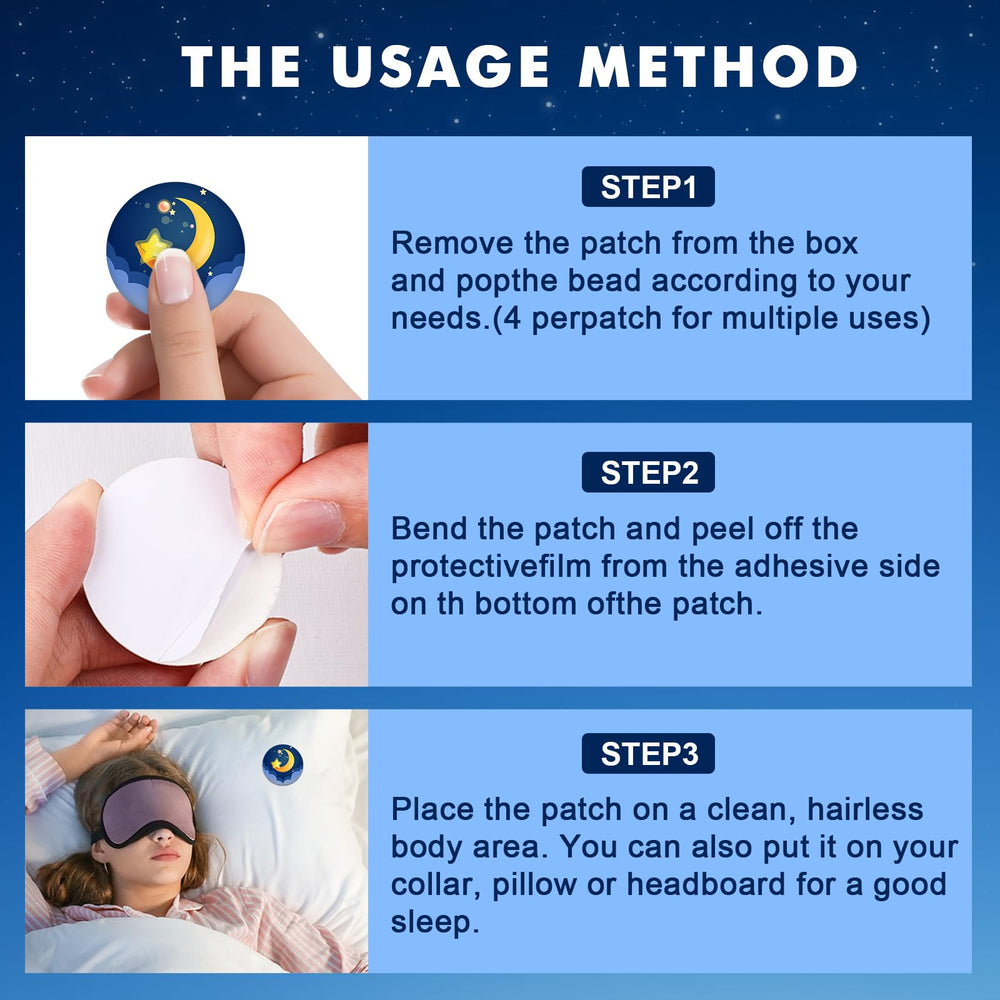 THE USAGE METHOD

STEP1

Remove the patch from the box and popthe bead according to your needs.(4 perpatch for multiple uses)

STEP2

Bend the patch and peel off the protectivefilm from the adhesive side on th bottom ofthe patch.

STEP3

Place the patch on a clean, hairless body area. You can also put it on your collar, pillow or headboard for a good sleep.