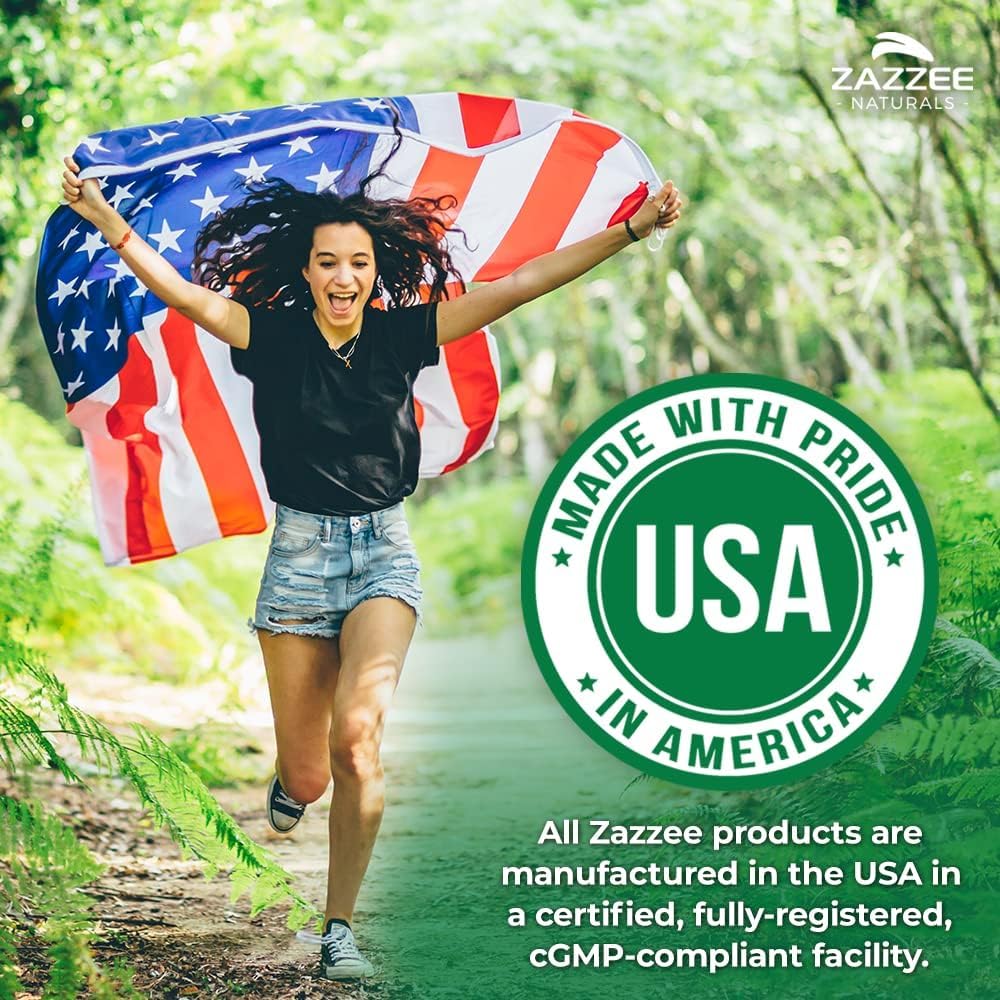 ZAZZEE
NATURALS

MADE WITH PRIDE
USA
IN AMERICA

All Zazzee products are manufactured in the USA in a certified, fully-registered, cGMP-compliant facility.