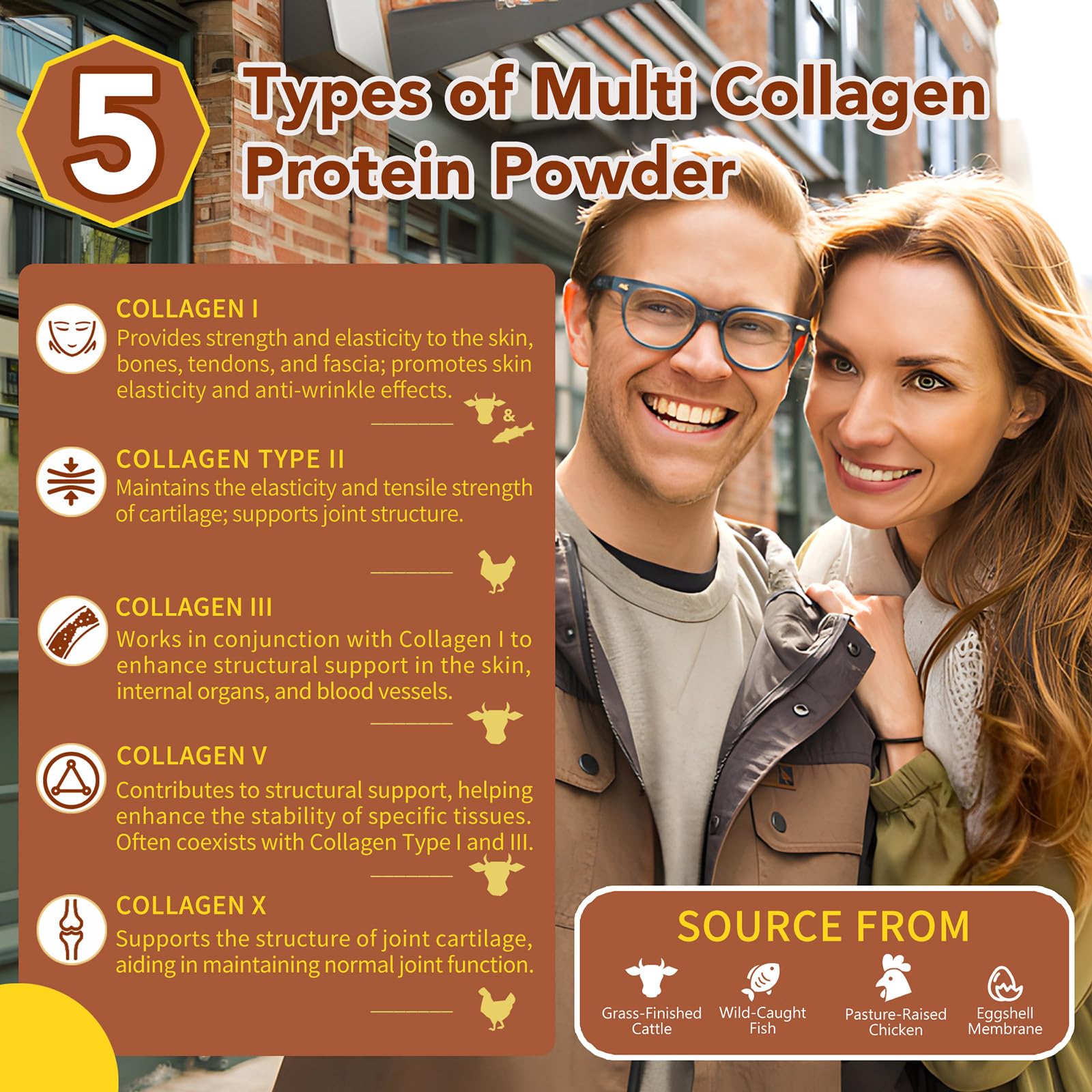 5 Types of Multi Collagen Protein Powder

COLLAGEN I
Provides strength and elasticity to the skin, bones, tendons, and fascia; promotes skin elasticity and anti-wrinkle effects.

&

COLLAGEN TYPE II
Maintains the elasticity and tensile strength of cartilage; supports joint structure.

COLLAGEN III
Works in conjunction with Collagen I to enhance structural support in the skin, internal organs, and blood vessels.

COLLAGEN V
Contributes to structural support, helping enhance the stability of specific tissues. Often coexists with Collagen Type I and III.

COLLAGEN X
Supports the structure of joint cartilage, aiding in maintaining normal joint function.

SOURCE FROM
Grass-Finished Cattle
Wild-Caught Fish
Pasture-Raised Chicken
Eggshell Membrane