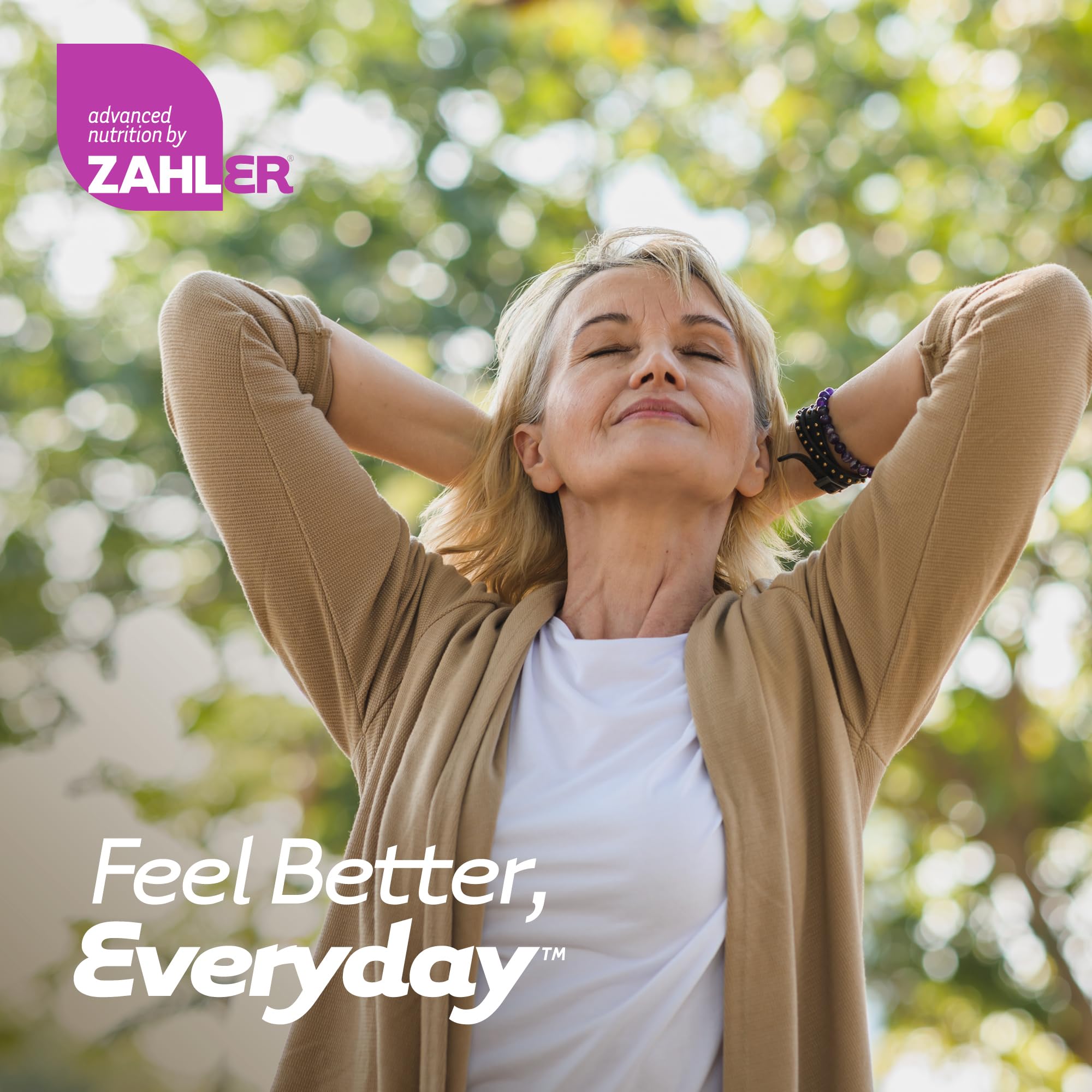 advanced nutrition by
ZAHLER®

Feel Better,
Everyday™