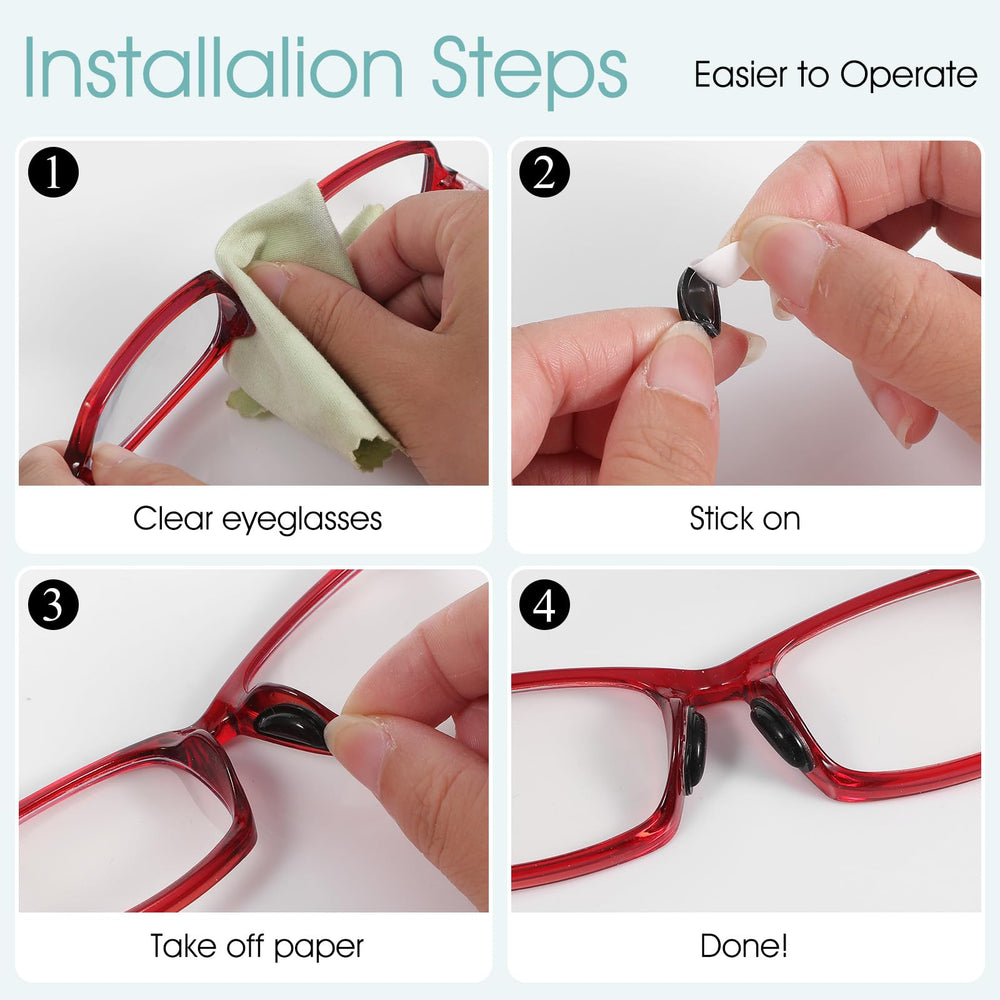 Installalion Steps

Easier to Operate

1
Clear eyeglasses

2
Stick on

3
Take off paper

4
Done!