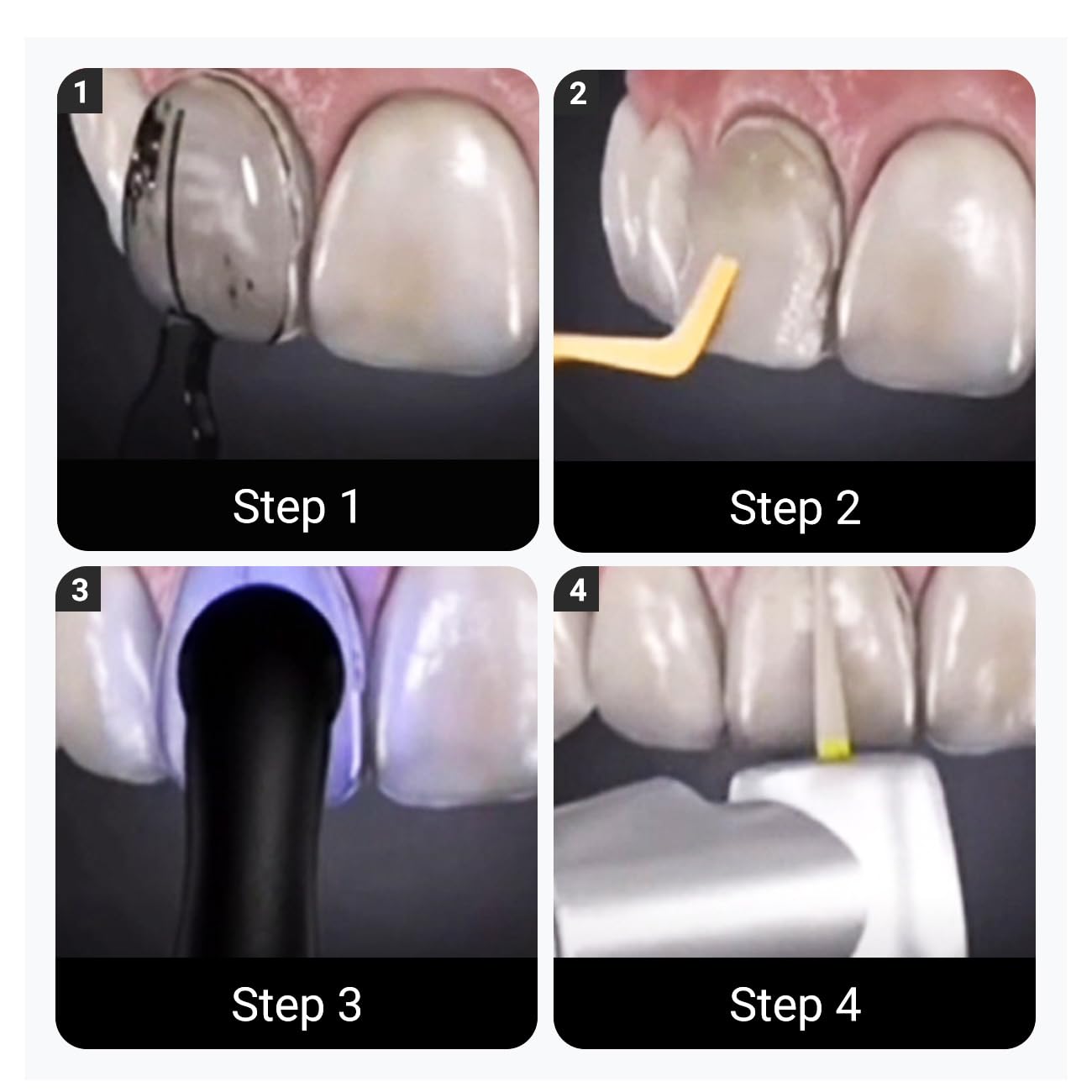 1

Step 1

2

Step 2

3

Step 3

4

Step 4