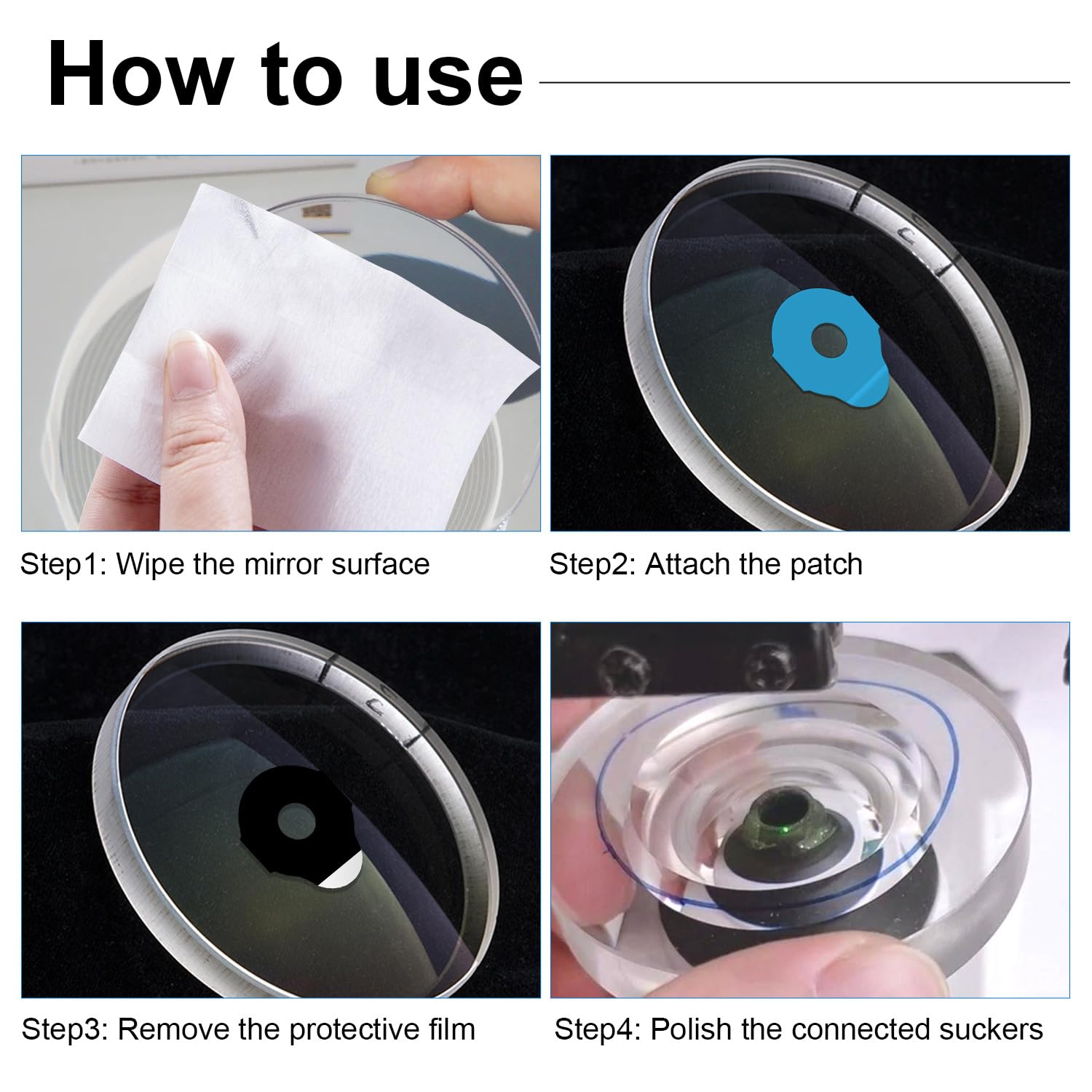 How to use

Step1: Wipe the mirror surface

Step2: Attach the patch

Step3: Remove the protective film

Step4: Polish the connected suckers