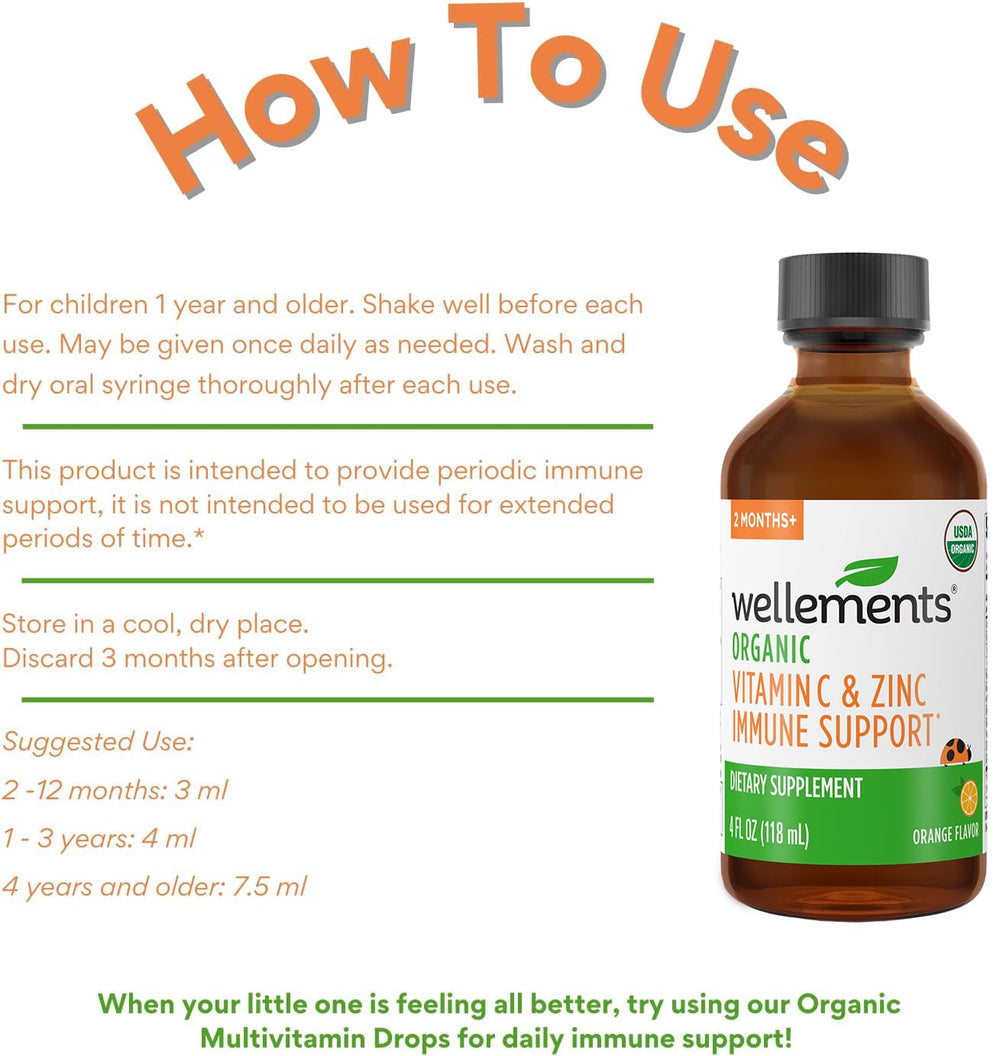 How To Use

For children 1 year and older. Shake well before each use. May be given once daily as needed. Wash and dry oral syringe thoroughly after each use.

This product is intended to provide periodic immune support, it is not intended to be used for extended periods of time.*

Store in a cool, dry place.
Discard 3 months after opening.

Suggested Use:

2 -12 months: 3 ml

1 - 3 years: 4 ml

4 years and older: 7.5 ml

2 MONTHS+

USDA ORGANIC

wellements®

ORGANIC

VITAMIN C & ZINC IMMUNE SUPPORT*

DIETARY SUPPLEMENT

4 FL OZ (118 mL)

ORANGE FLAVOR

When your little one is feeling all better, try using our Organic Multivitamin Drops for daily immune support!