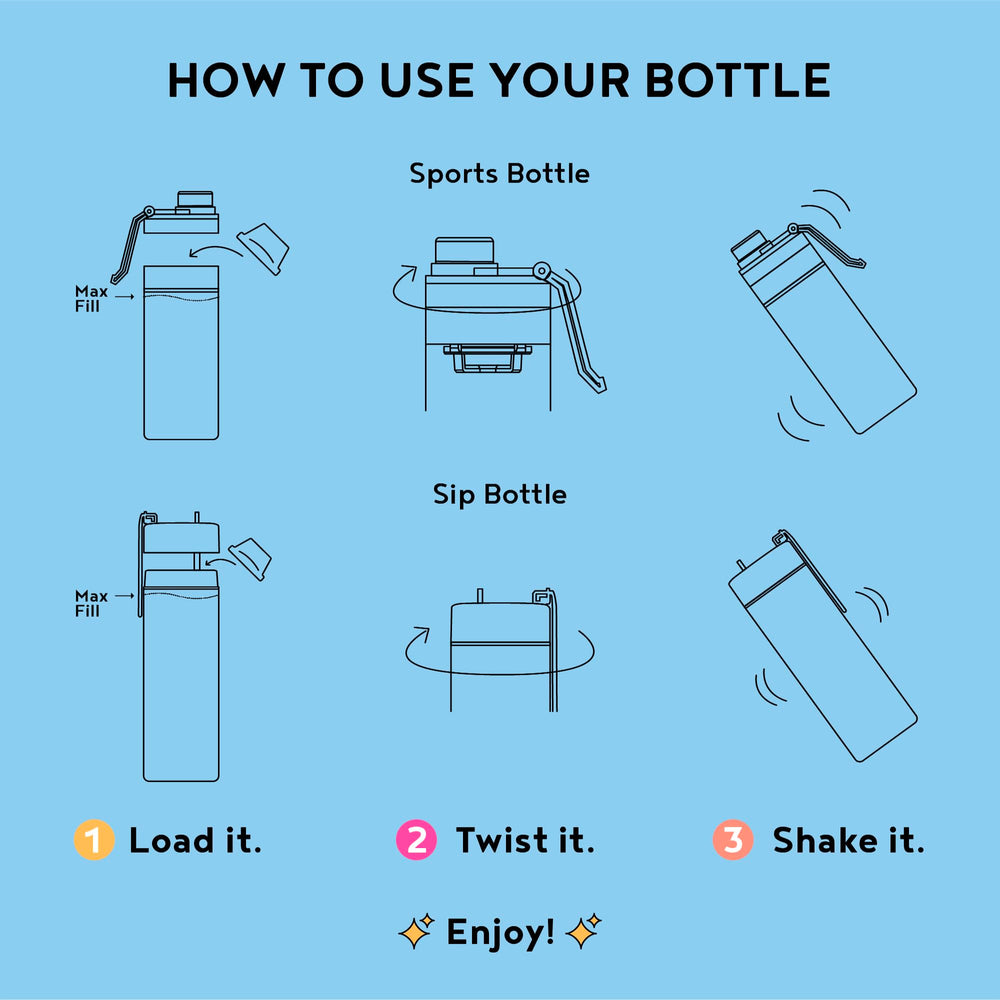 HOW TO USE YOUR BOTTLE

Sports Bottle

Max Fill

Sip Bottle

Max Fill

1 Load it.

2 Twist it.

3 Shake it.

Enjoy!