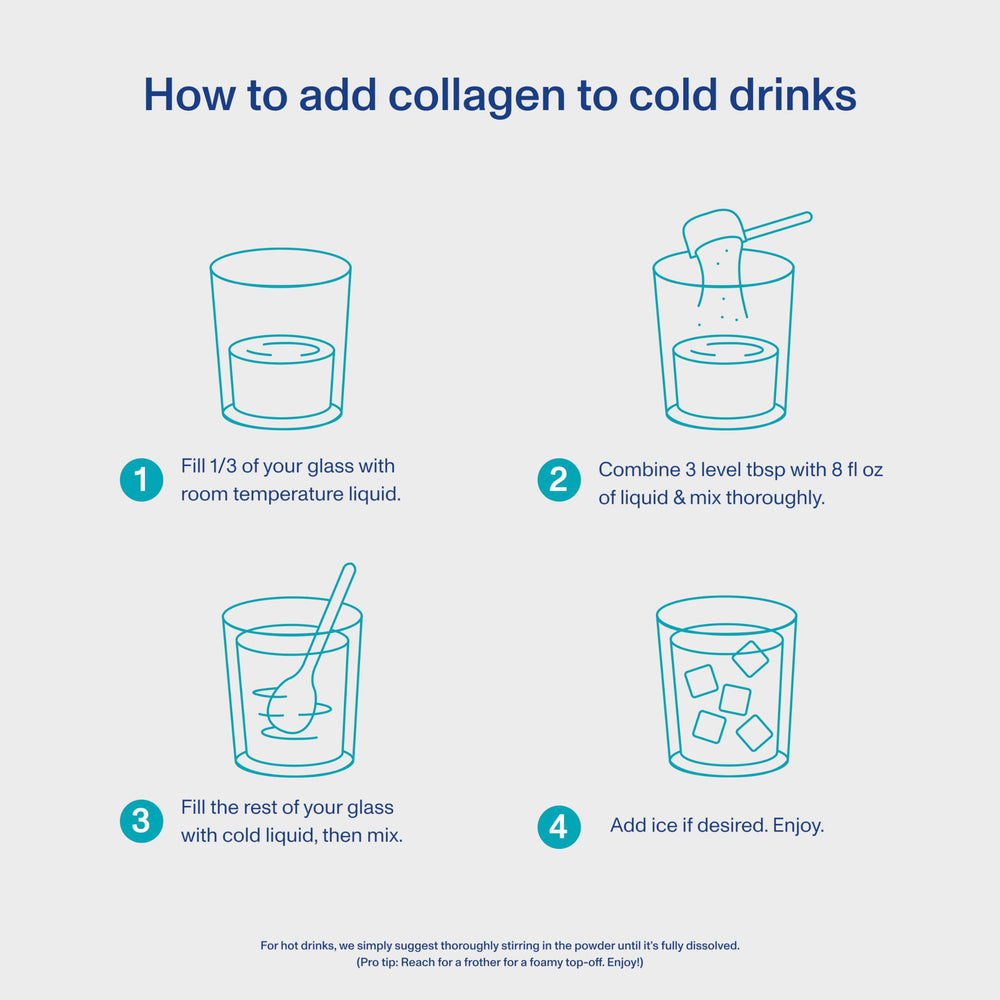 How to add collagen to cold drinks

1 Fill 1/3 of your glass with room temperature liquid.

2 Combine 3 level tbsp with 8 fl oz of liquid & mix thoroughly.

3 Fill the rest of your glass with cold liquid, then mix.

4 Add ice if desired. Enjoy.

For hot drinks, we simply suggest thoroughly stirring in the powder until it's fully dissolved. (Pro tip: Reach for a frother for a foamy top-off. Enjoy!)