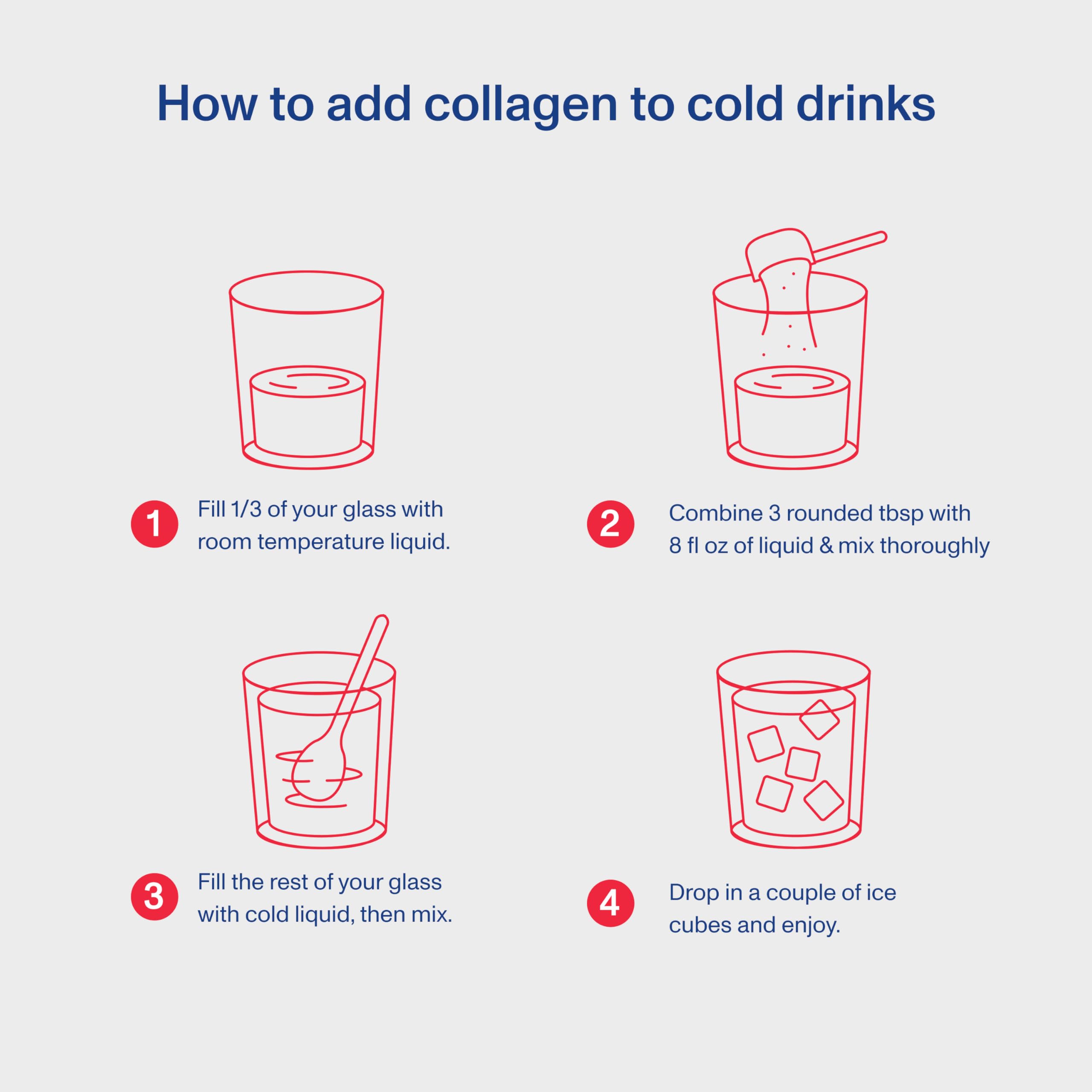 How to add collagen to cold drinks

1 Fill 1/3 of your glass with room temperature liquid.

2 Combine 3 rounded tbsp with 8 fl oz of liquid & mix thoroughly

3 Fill the rest of your glass with cold liquid, then mix.

4 Drop in a couple of ice cubes and enjoy.