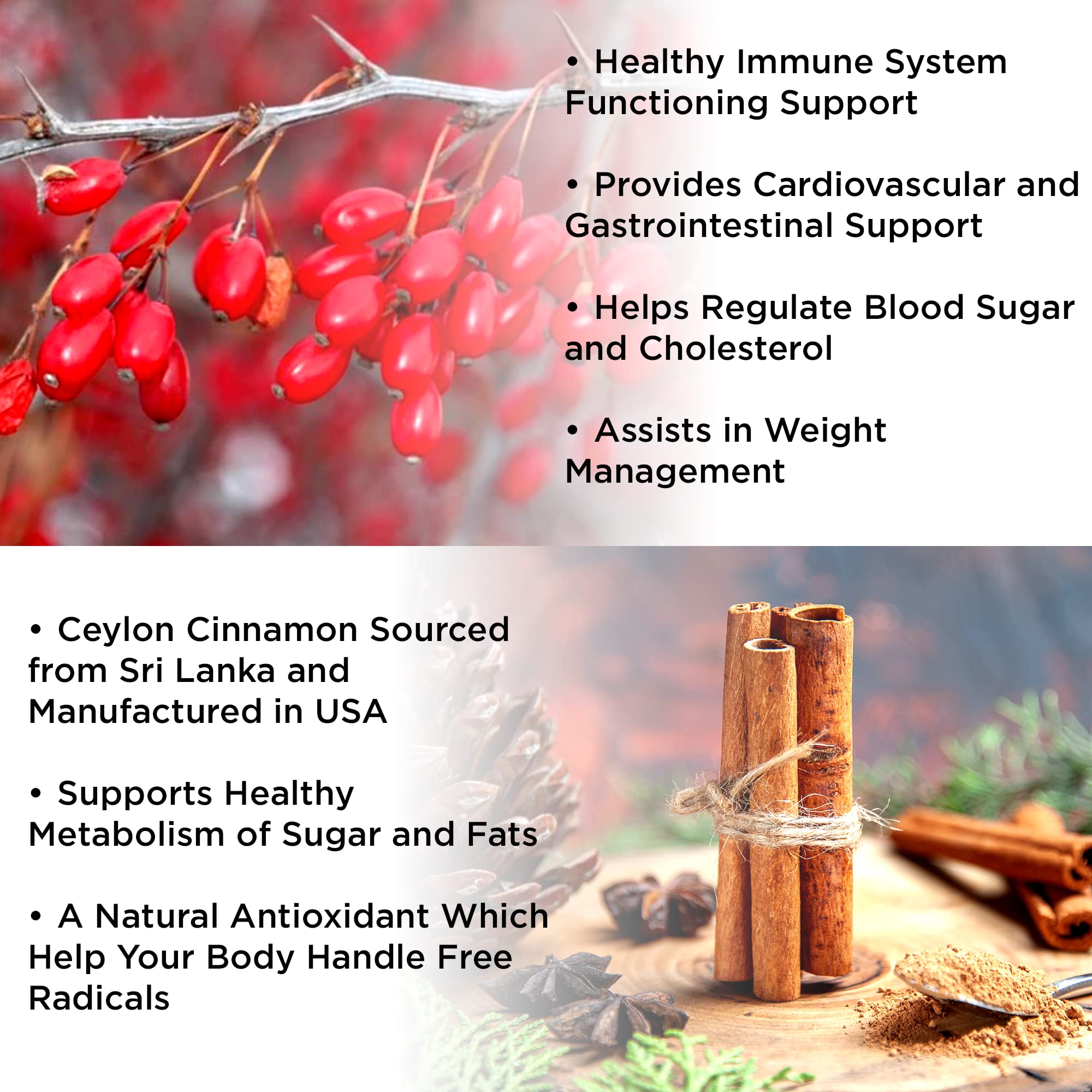 • Healthy Immune System Functioning Support

• Provides Cardiovascular and Gastrointestinal Support

• Helps Regulate Blood Sugar and Cholesterol

• Assists in Weight Management

• Ceylon Cinnamon Sourced from Sri Lanka and Manufactured in USA

• Supports Healthy Metabolism of Sugar and Fats

• A Natural Antioxidant Which Help Your Body Handle Free Radicals