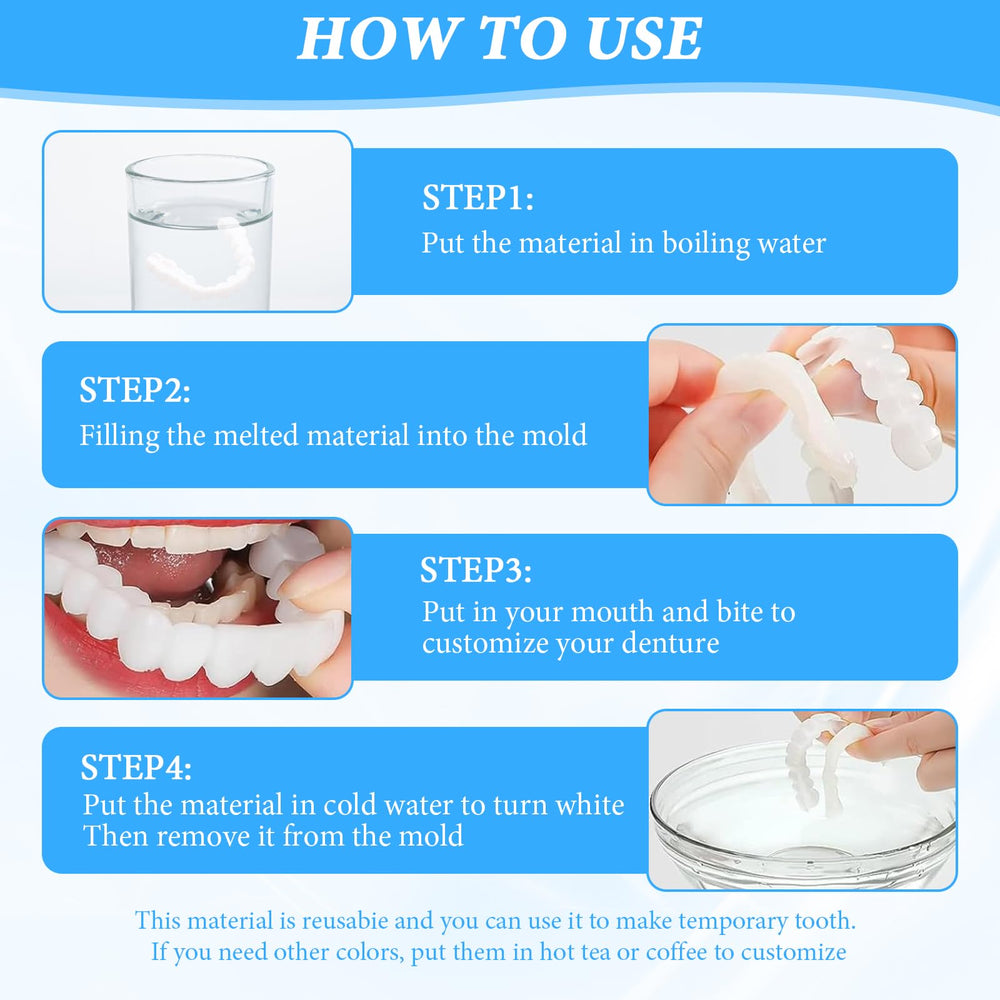 HOW TO USE

STEP1:
Put the material in boiling water

STEP2:
Filling the melted material into the mold

STEP3:
Put in your mouth and bite to customize your denture

STEP4:
Put the material in cold water to turn white
Then remove it from the mold

This material is reusabie and you can use it to make temporary tooth.
If you need other colors, put them in hot tea or coffee to customize