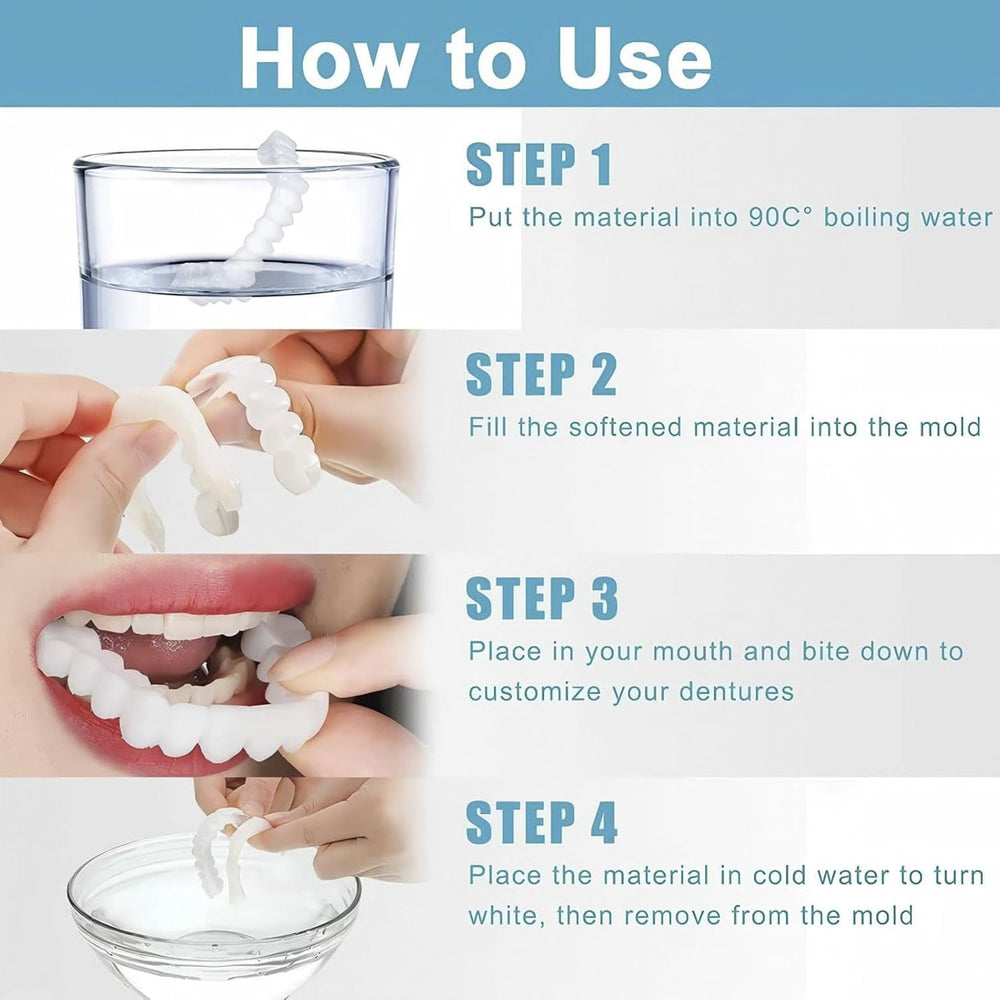 How to Use

STEP 1
Put the material into 90C° boiling water

STEP 2
Fill the softened material into the mold

STEP 3
Place in your mouth and bite down to customize your dentures

STEP 4
Place the material in cold water to turn white, then remove from the mold