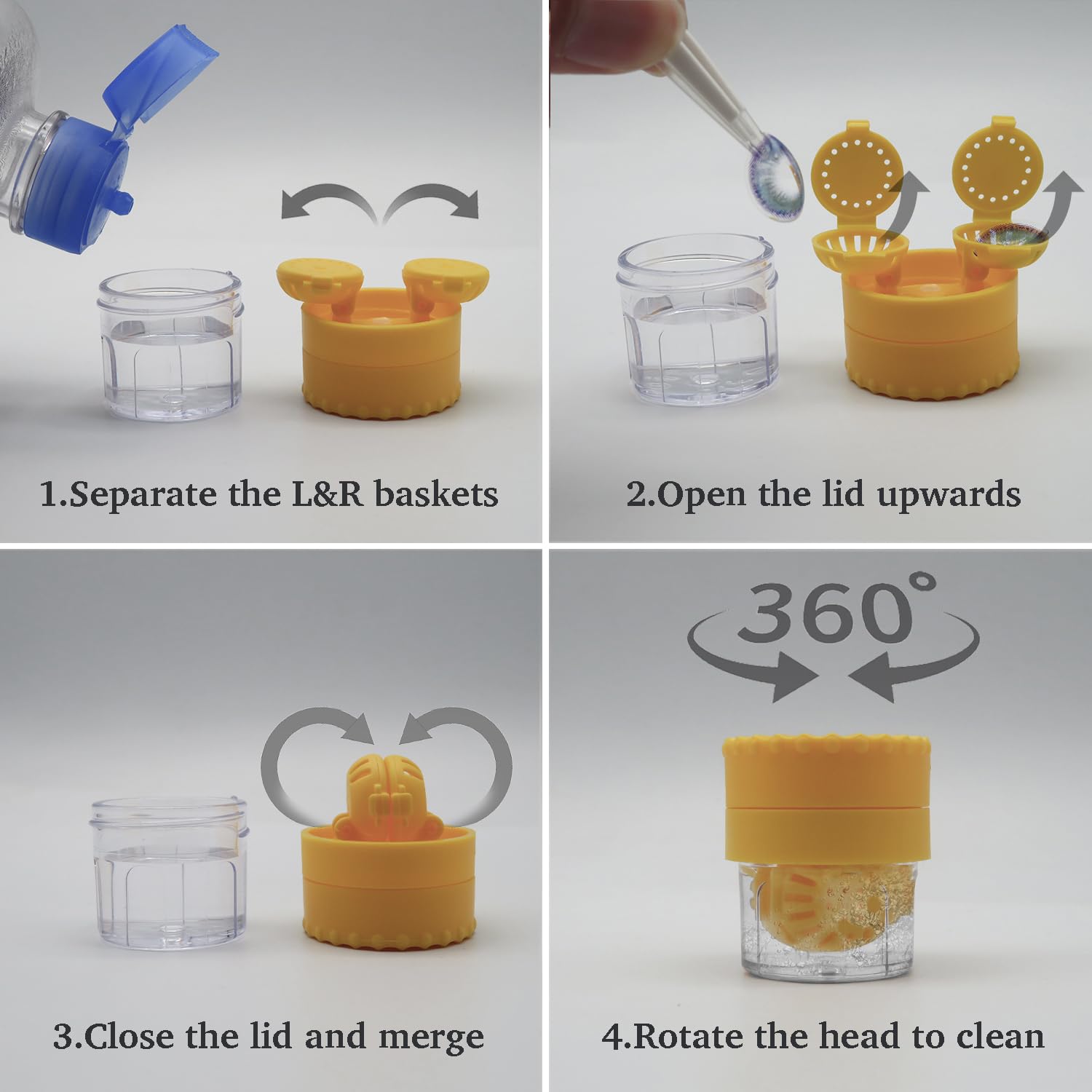 1.Separate the L&R baskets

2.Open the lid upwards

3.Close the lid and merge

360°

4.Rotate the head to clean