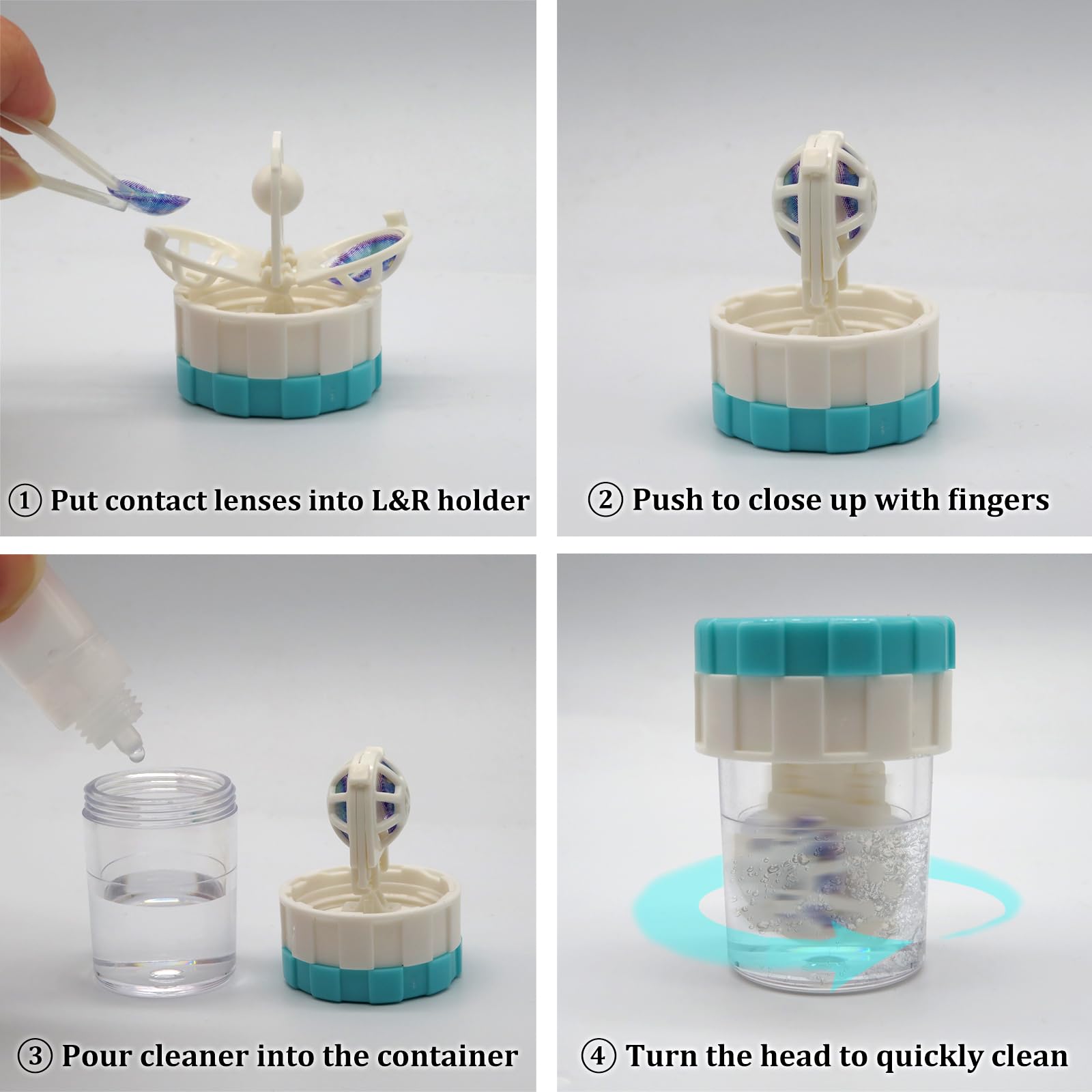 ① Put contact lenses into L&R holder

② Push to close up with fingers

③ Pour cleaner into the container

④ Turn the head to quickly clean