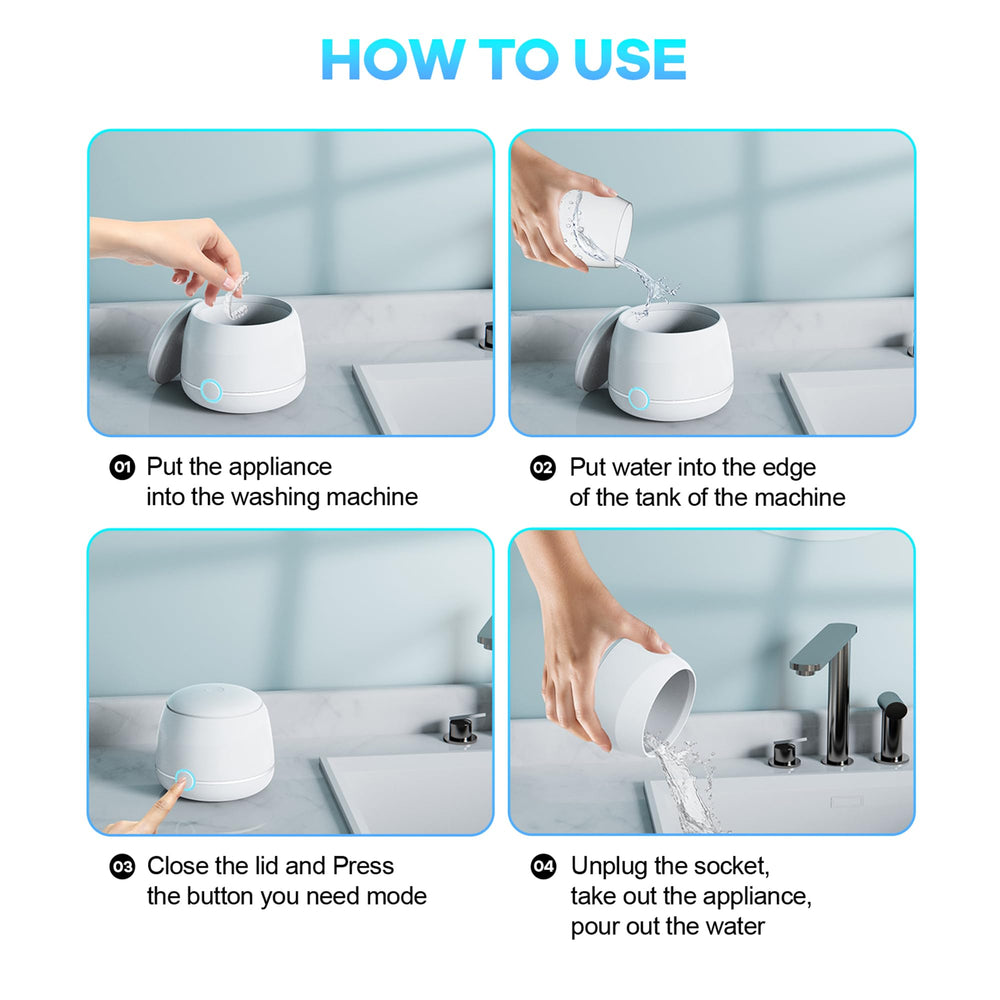 HOW TO USE

01 Put the appliance into the washing machine

02 Put water into the edge of the tank of the machine

03 Close the lid and Press the button you need mode

04 Unplug the socket, take out the appliance, pour out the water