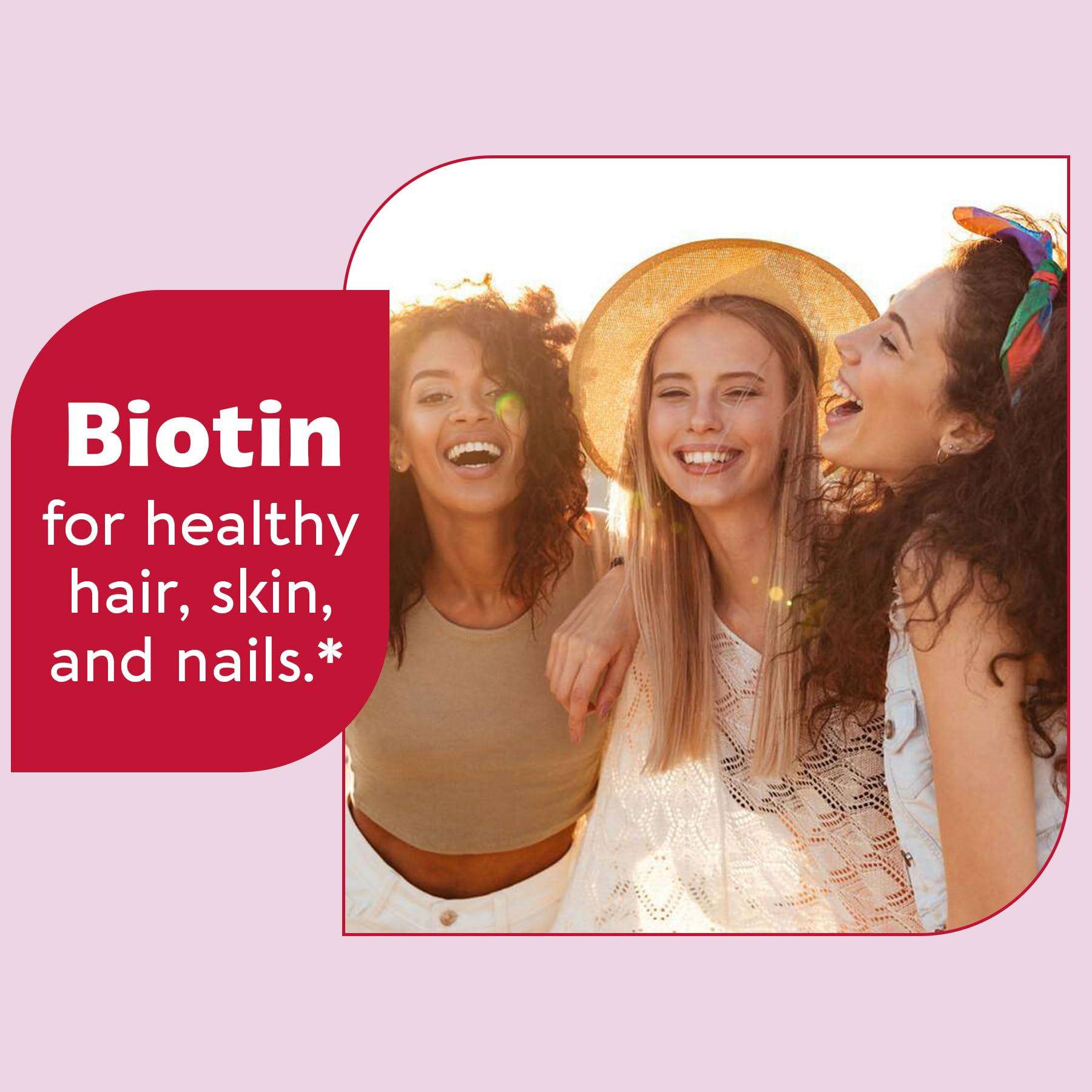 Biotin
for healthy hair, skin, and nails.*