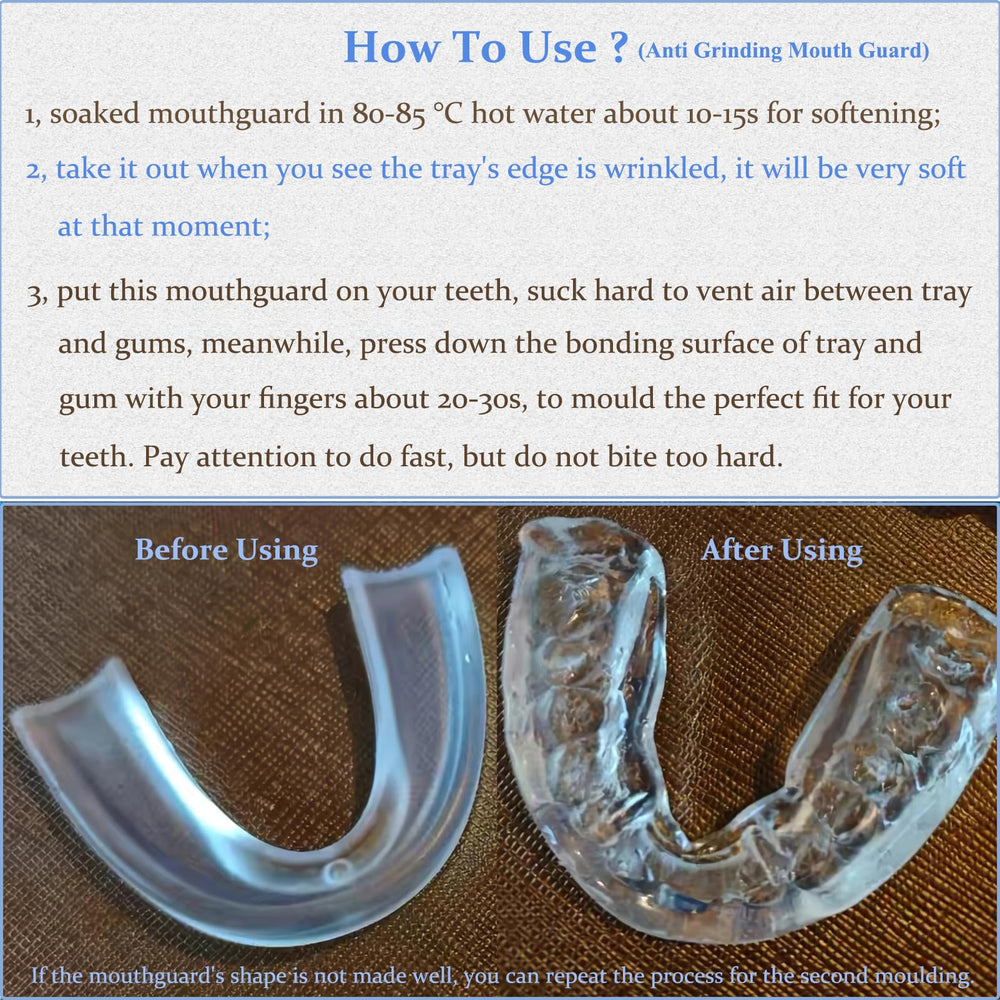 How To Use ? (Anti Grinding Mouth Guard)

1, soaked mouthguard in 80-85 °C hot water about 10-15s for softening;

2, take it out when you see the tray's edge is wrinkled, it will be very soft at that moment;

3, put this mouthguard on your teeth, suck hard to vent air between tray and gums, meanwhile, press down the bonding surface of tray and gum with your fingers about 20-30s, to mould the perfect fit for your teeth. Pay attention to do fast, but do not bite too hard.

Before Using

After Using

If the mouthguard's shape is not made well, you can repeat the process for the second moulding.