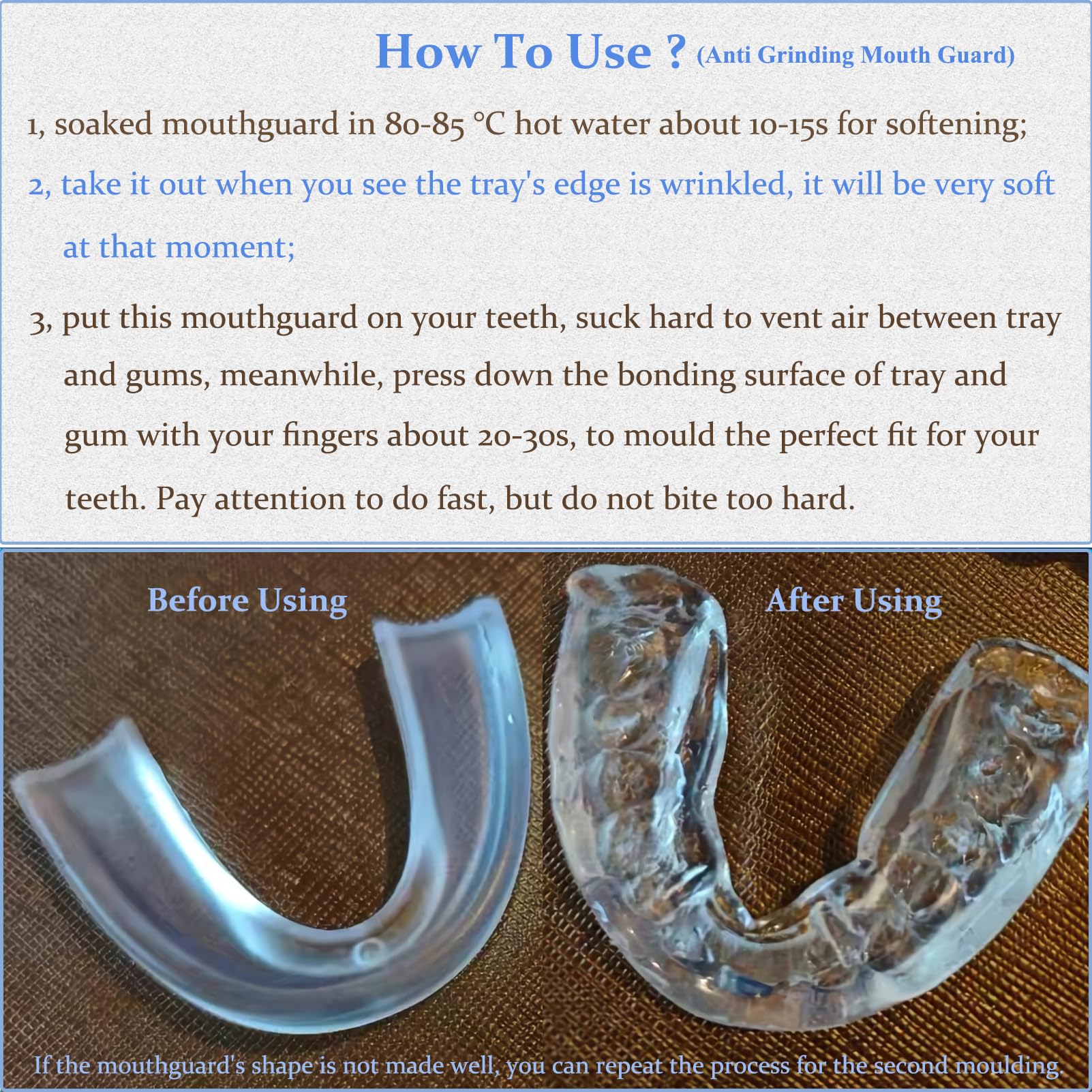 How To Use ? (Anti Grinding Mouth Guard)

1, soaked mouthguard in 80-85 °C hot water about 10-15s for softening;

2, take it out when you see the tray's edge is wrinkled, it will be very soft at that moment;

3, put this mouthguard on your teeth, suck hard to vent air between tray and gums, meanwhile, press down the bonding surface of tray and gum with your fingers about 20-30s, to mould the perfect fit for your teeth. Pay attention to do fast, but do not bite too hard.

Before Using

After Using

If the mouthguard's shape is not made well, you can repeat the process for the second moulding.