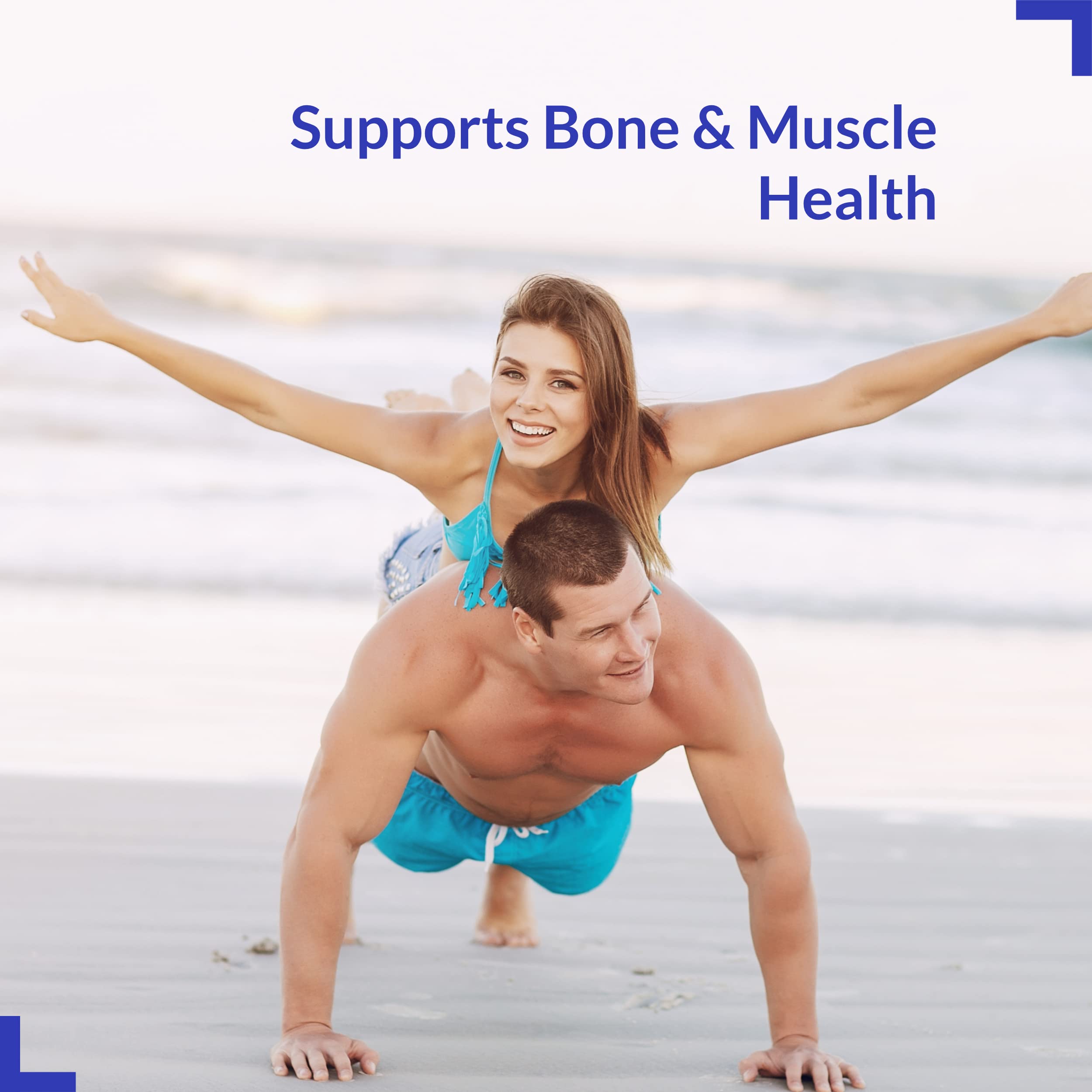 Supports Bone & Muscle Health