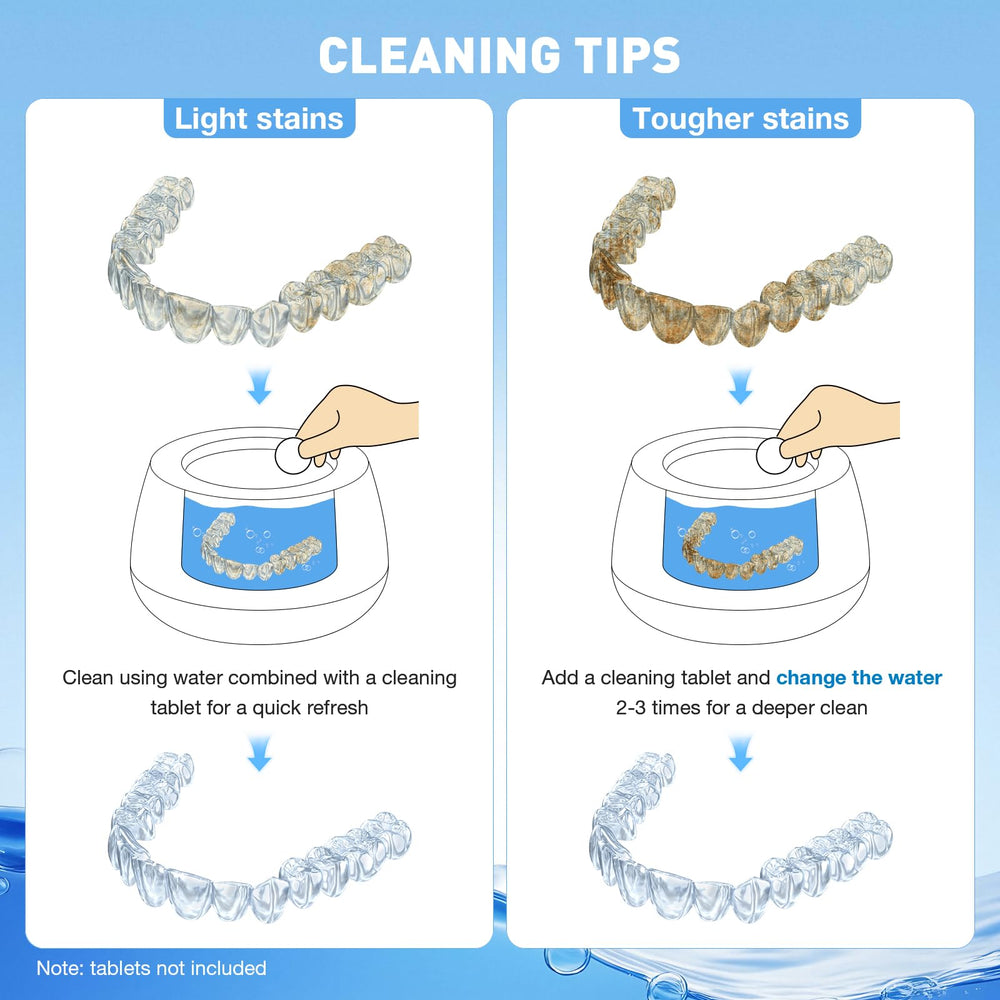 CLEANING TIPS

Light stains

Clean using water combined with a cleaning tablet for a quick refresh

Tougher stains

Add a cleaning tablet and change the water 2-3 times for a deeper clean

Note: tablets not included