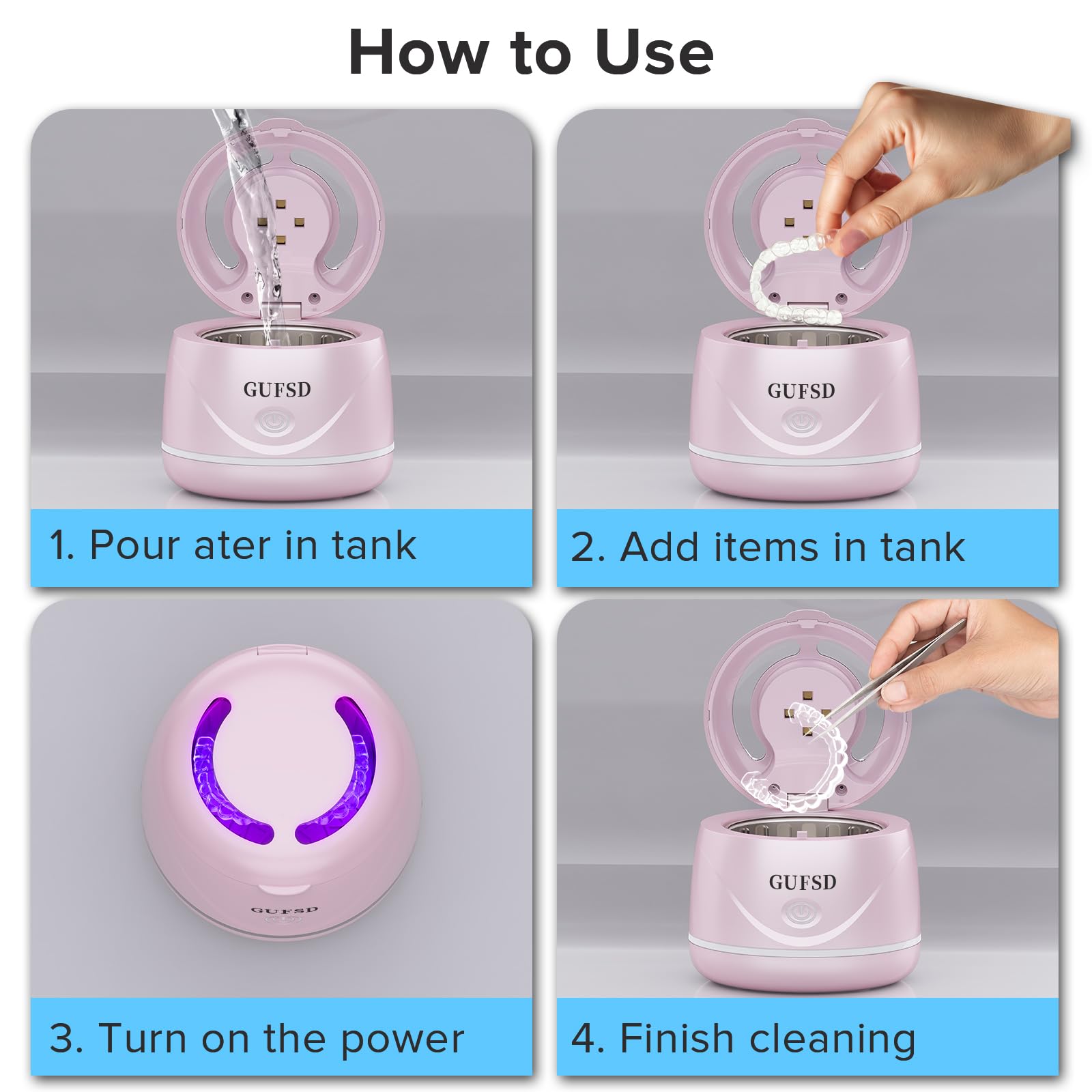 How to Use

GUFSD

1. Pour ater in tank

GUFSD

2. Add items in tank

GUFSD

3. Turn on the power

GUFSD

4. Finish cleaning