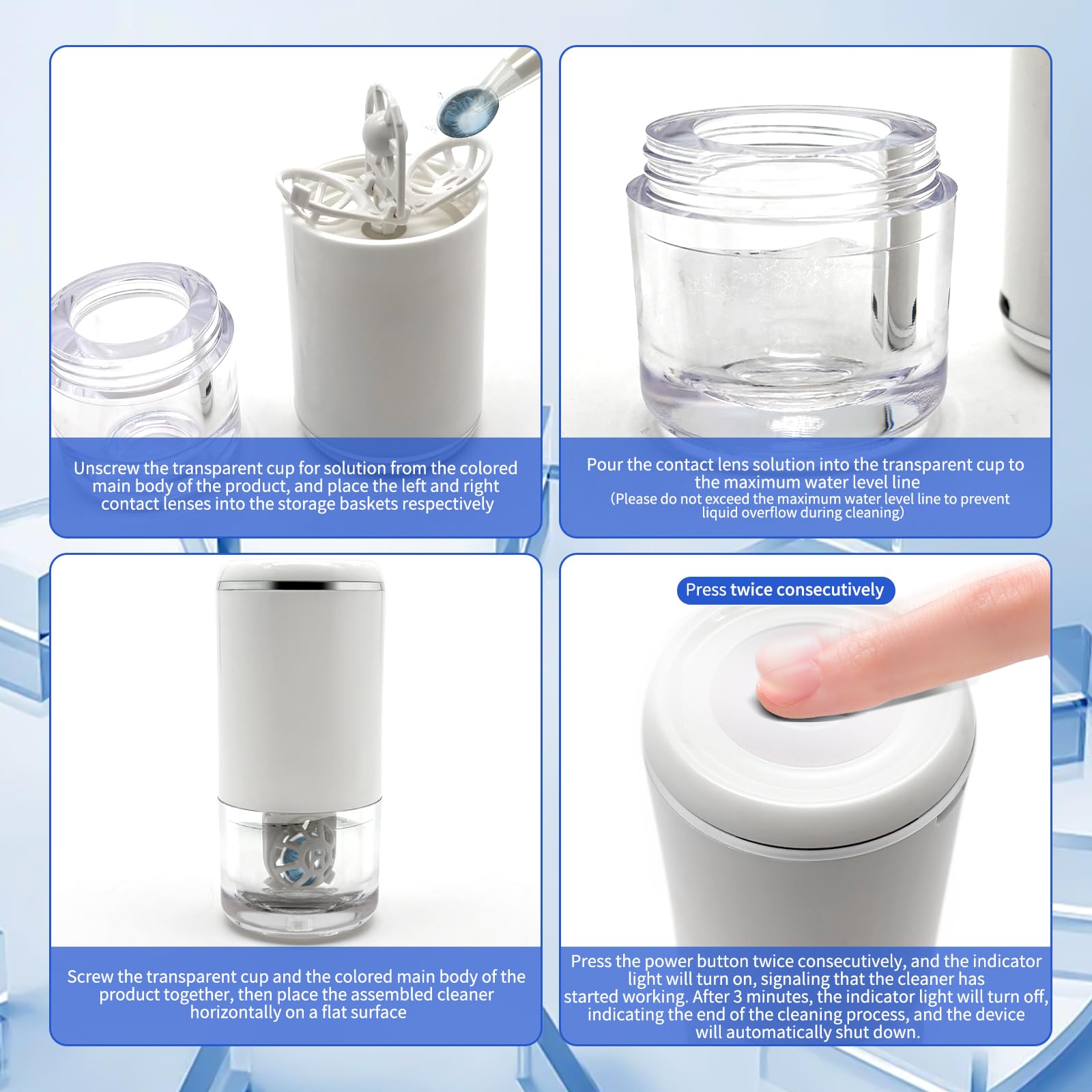 Unscrew the transparent cup for solution from the colored main body of the product, and place the left and right contact lenses into the storage baskets respectively

Pour the contact lens solution into the transparent cup to the maximum water level line
(Please do not exceed the maximum water level line to prevent liquid overflow during cleaning)

Screw the transparent cup and the colored main body of the product together, then place the assembled cleaner horizontally on a flat surface

Press twice consecutively

Press the power button twice consecutively, and the indicator light will turn on, signaling that the cleaner has started working. After 3 minutes, the indicator light will turn off, indicating the end of the cleaning process, and the device will automatically shut down.