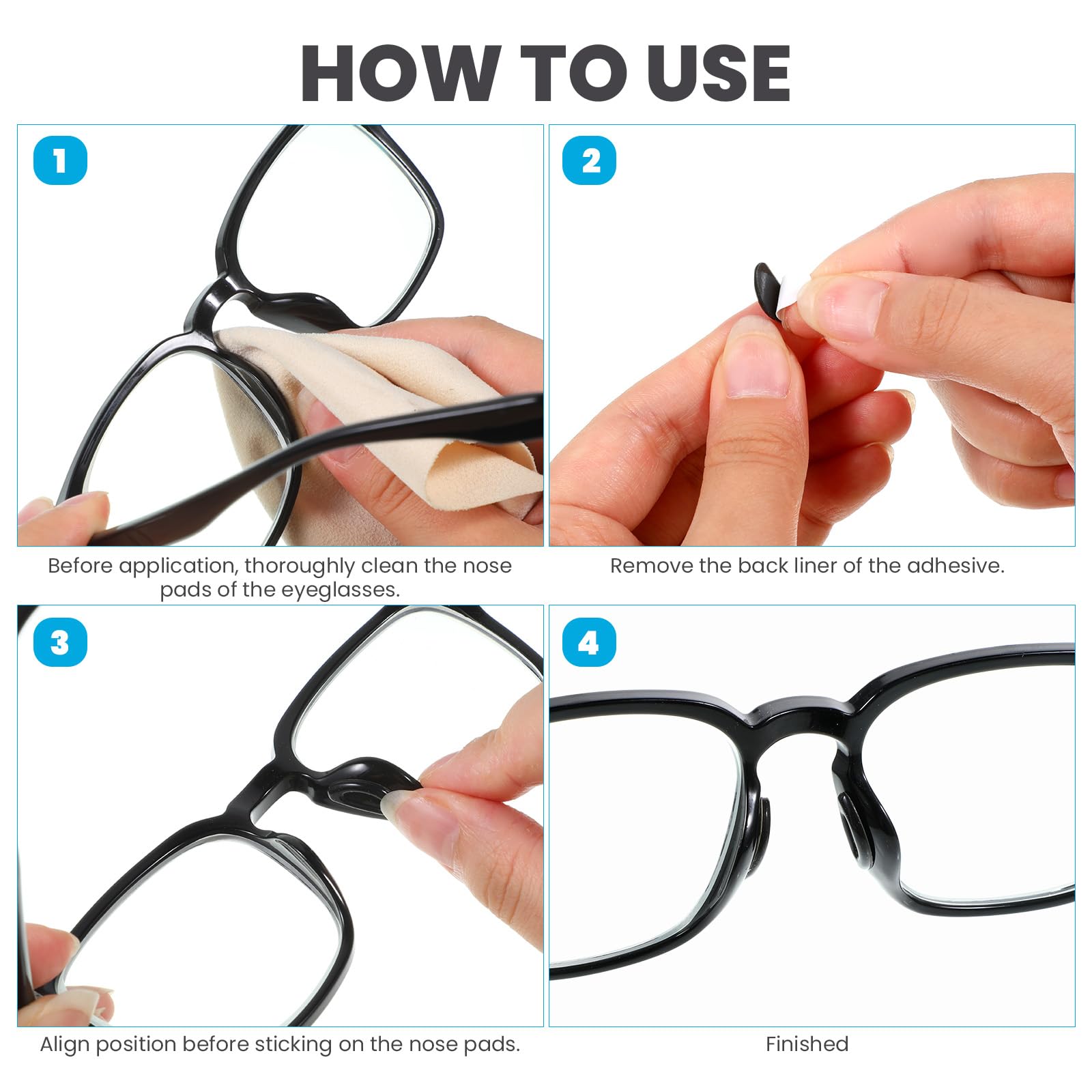 HOW TO USE

1

Before application, thoroughly clean the nose pads of the eyeglasses.

2

Remove the back liner of the adhesive.

3

Align position before sticking on the nose pads.

4

Finished