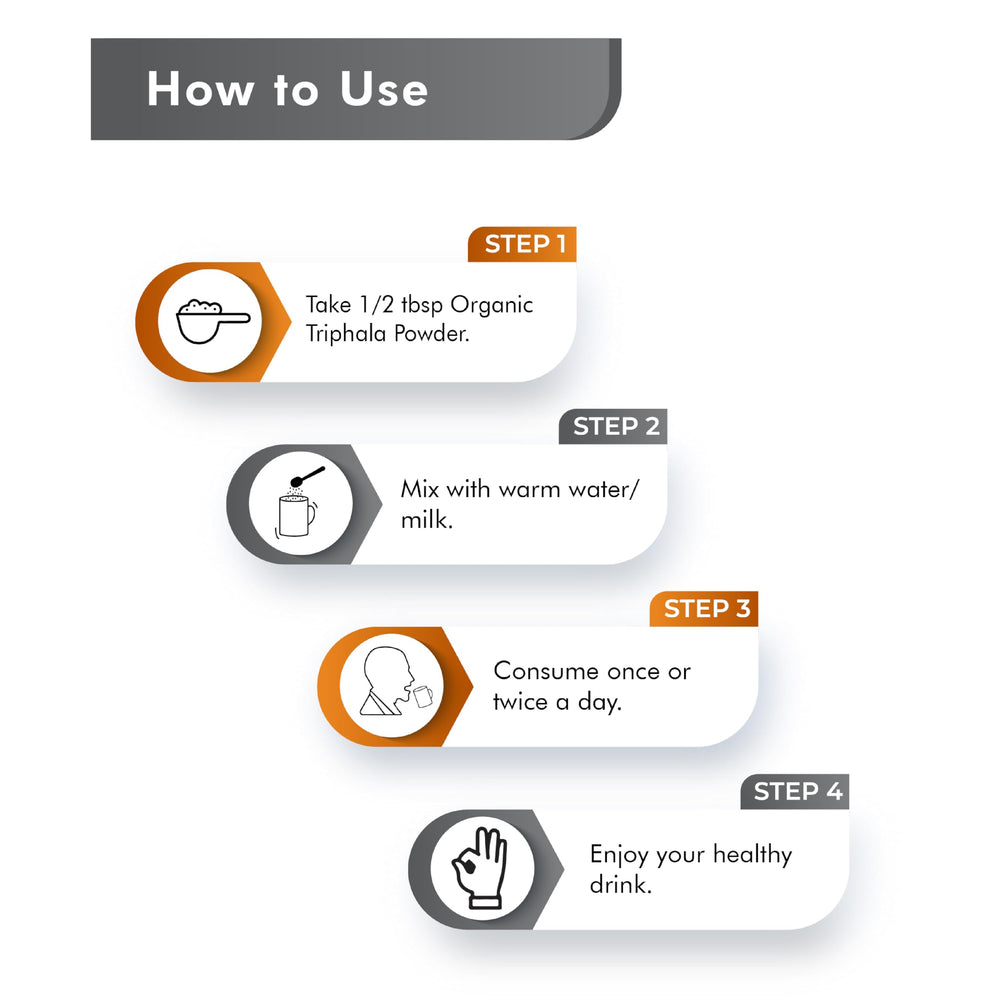 How to Use

STEP 1

Take 1/2 tbsp Organic Triphala Powder.

STEP 2

Mix with warm water/ milk.

STEP 3

Consume once or twice a day.

STEP 4

Enjoy your healthy drink.