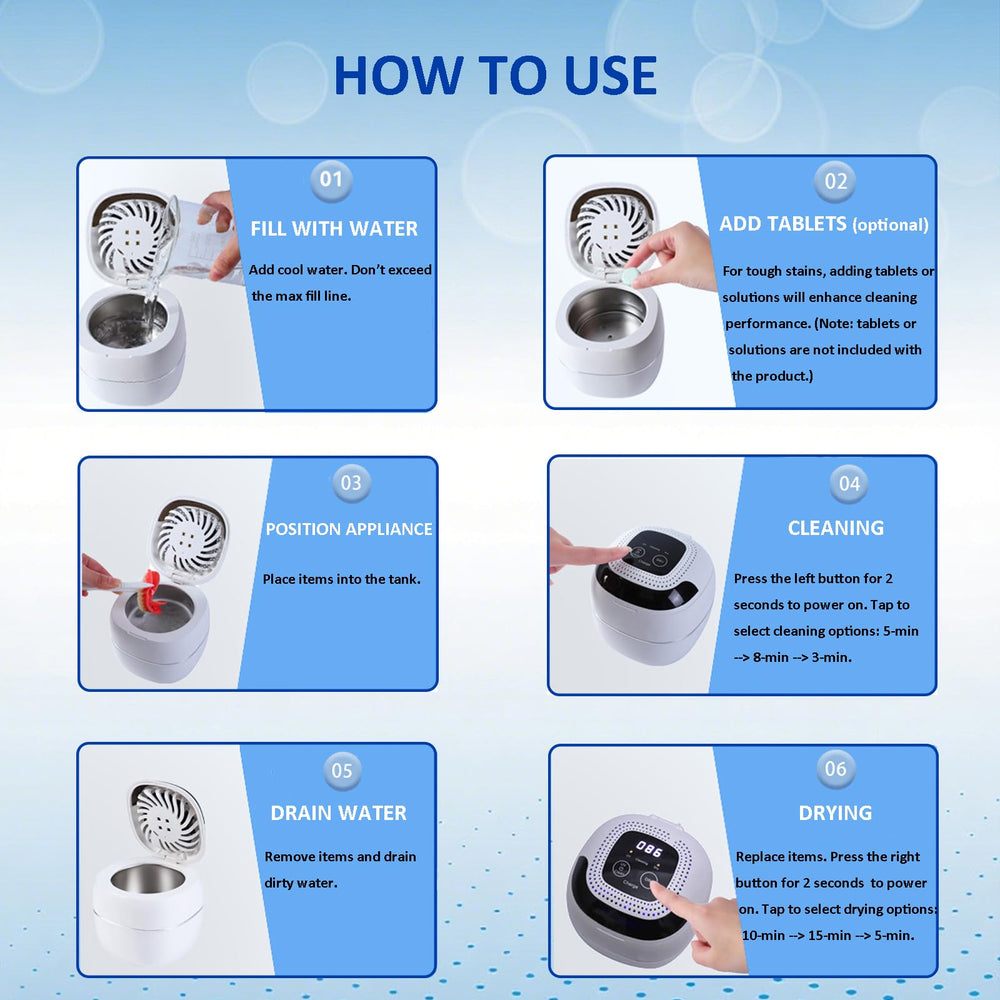 HOW TO USE

01
FILL WITH WATER
Add cool water. Don't exceed the max fill line.

02
ADD TABLETS (optional)
For tough stains, adding tablets or solutions will enhance cleaning performance. (Note: tablets or solutions are not included with the product.)

03
POSITION APPLIANCE
Place items into the tank.

04
CLEANING
Press the left button for 2 seconds to power on. Tap to select cleaning options: 5-min --> 8-min --> 3-min.

05
DRAIN WATER
Remove items and drain dirty water.

06
DRYING
086
Replace items. Press the right button for 2 seconds to power on. Tap to select drying options: 10-min --> 15-min --> 5-min.