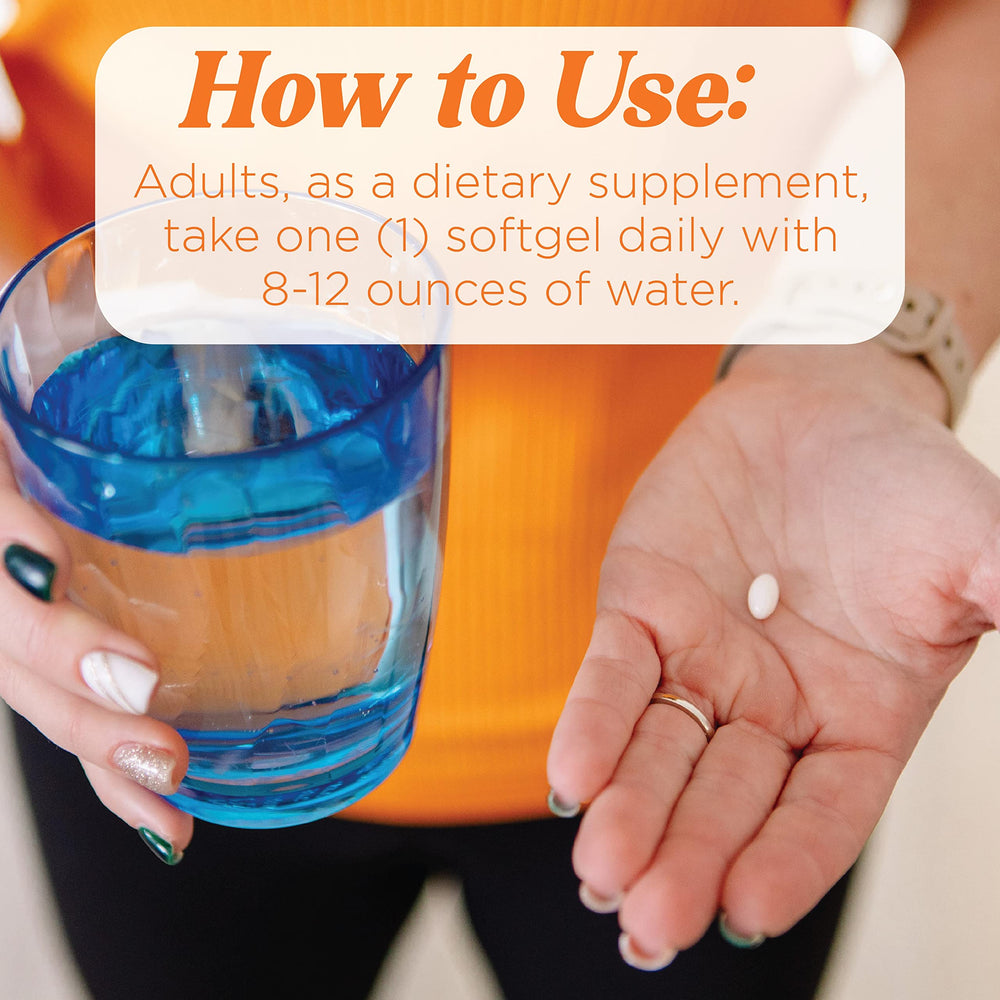 How to Use:

Adults, as a dietary supplement, take one (1) softgel daily with 8-12 ounces of water.