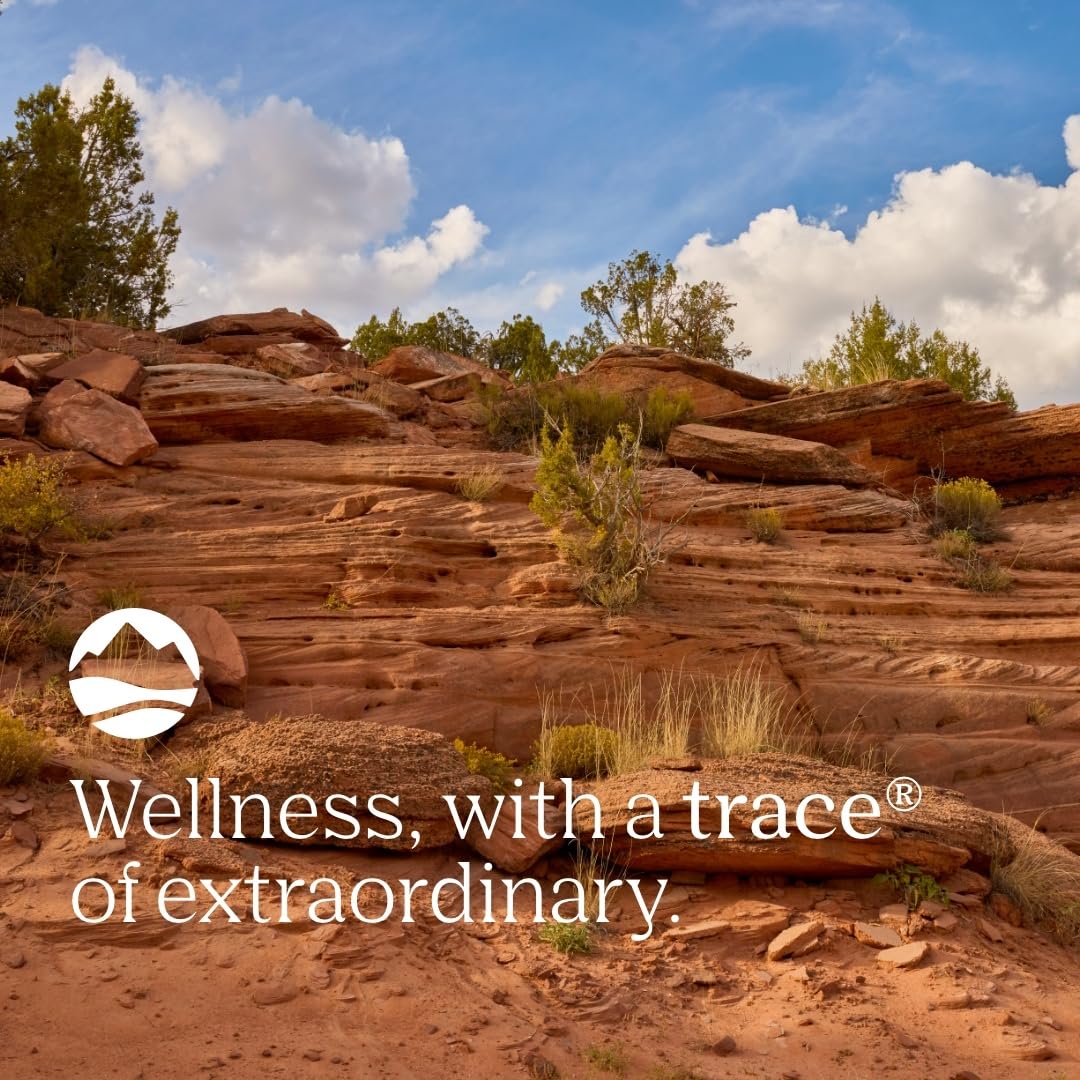 Wellness, with a trace®
of extraordinary.