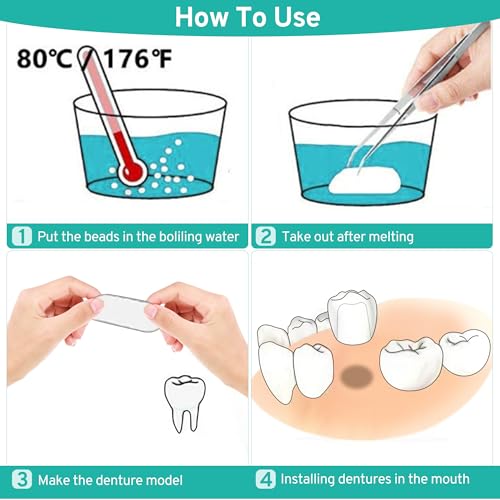 How To Use

80℃ / 176℉

1 Put the beads in the boliling water

2 Take out after melting

3 Make the denture model

4 Installing dentures in the mouth