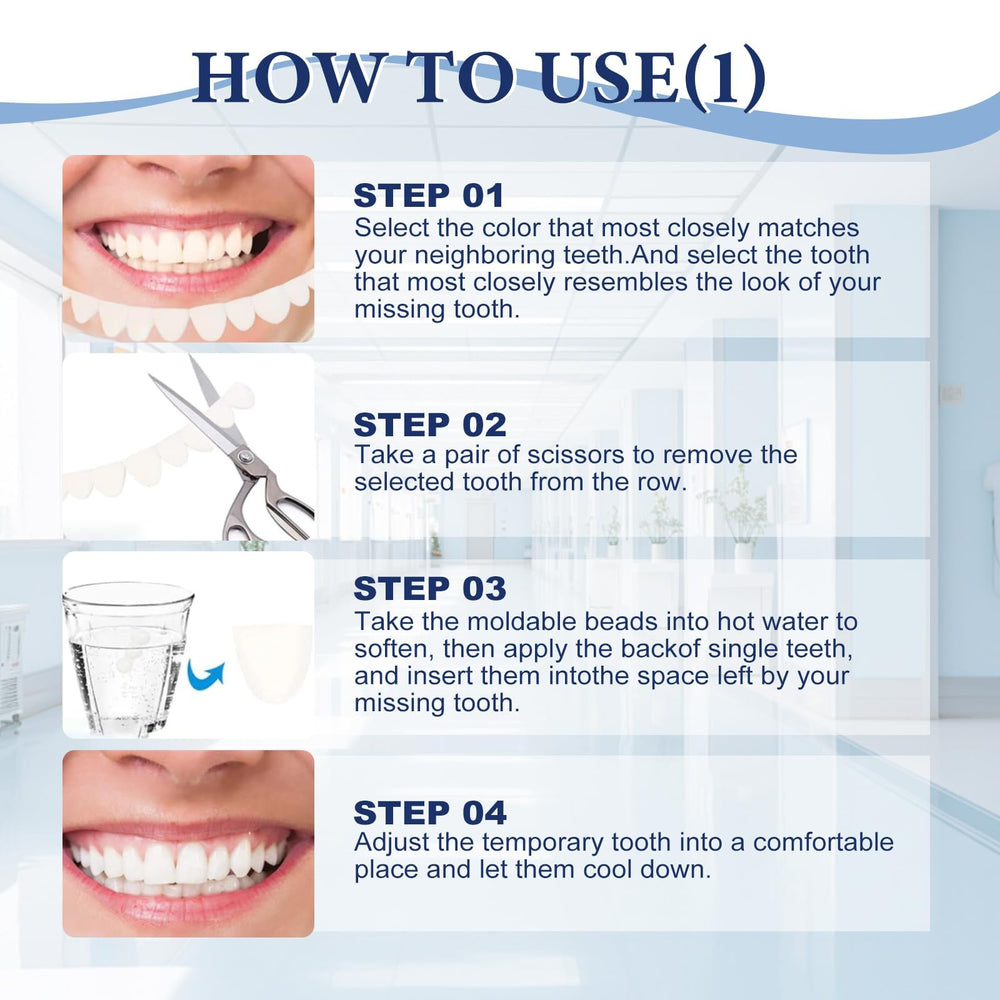 HOW TO USE(1)

STEP 01
Select the color that most closely matches your neighboring teeth.And select the tooth that most closely resembles the look of your missing tooth.

STEP 02
Take a pair of scissors to remove the selected tooth from the row.

STEP 03
Take the moldable beads into hot water to soften, then apply the backof single teeth, and insert them intothe space left by your missing tooth.

STEP 04
Adjust the temporary tooth into a comfortable place and let them cool down.