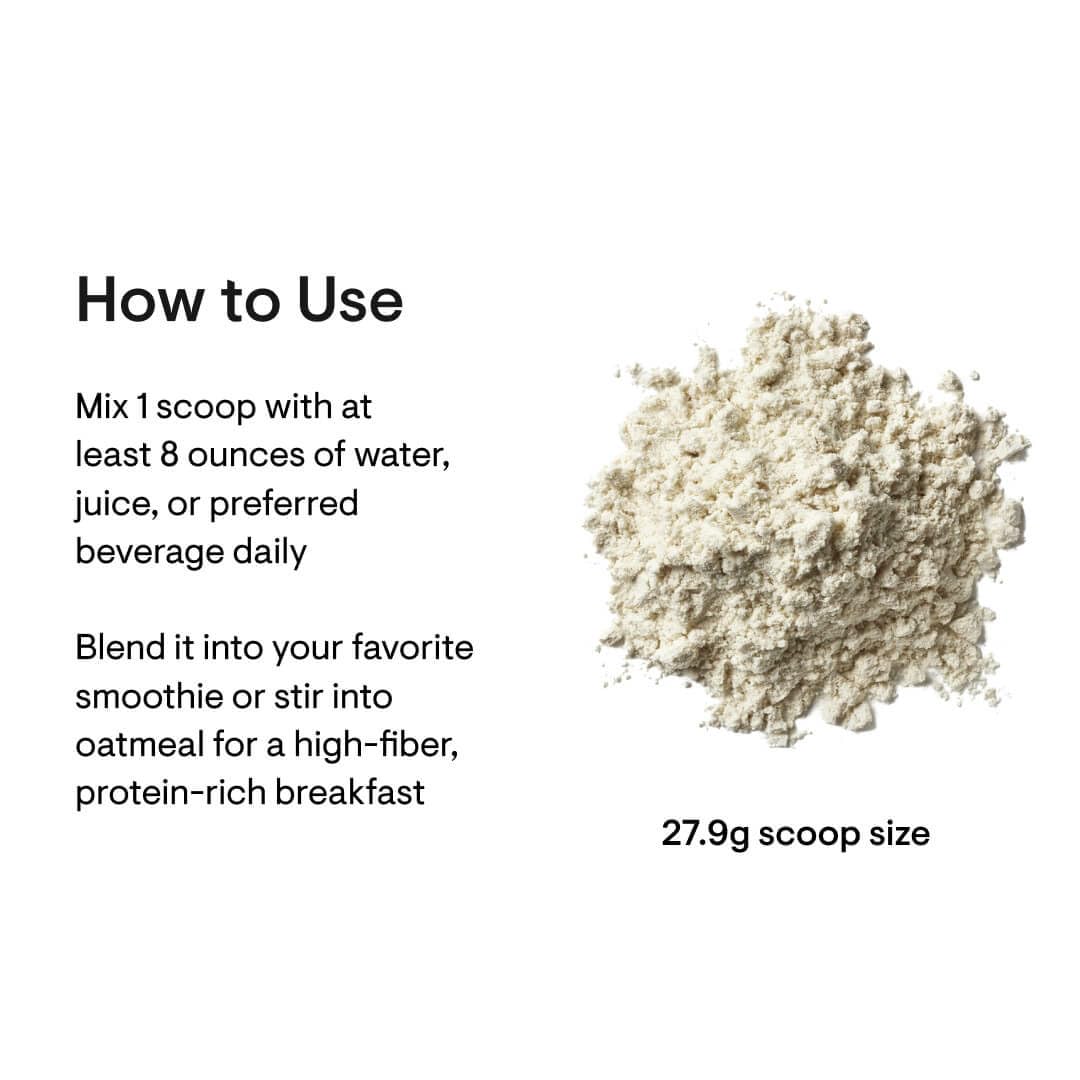 How to Use

Mix 1 scoop with at least 8 ounces of water, juice, or preferred beverage daily

Blend it into your favorite smoothie or stir into oatmeal for a high-fiber, protein-rich breakfast

27.9g scoop size