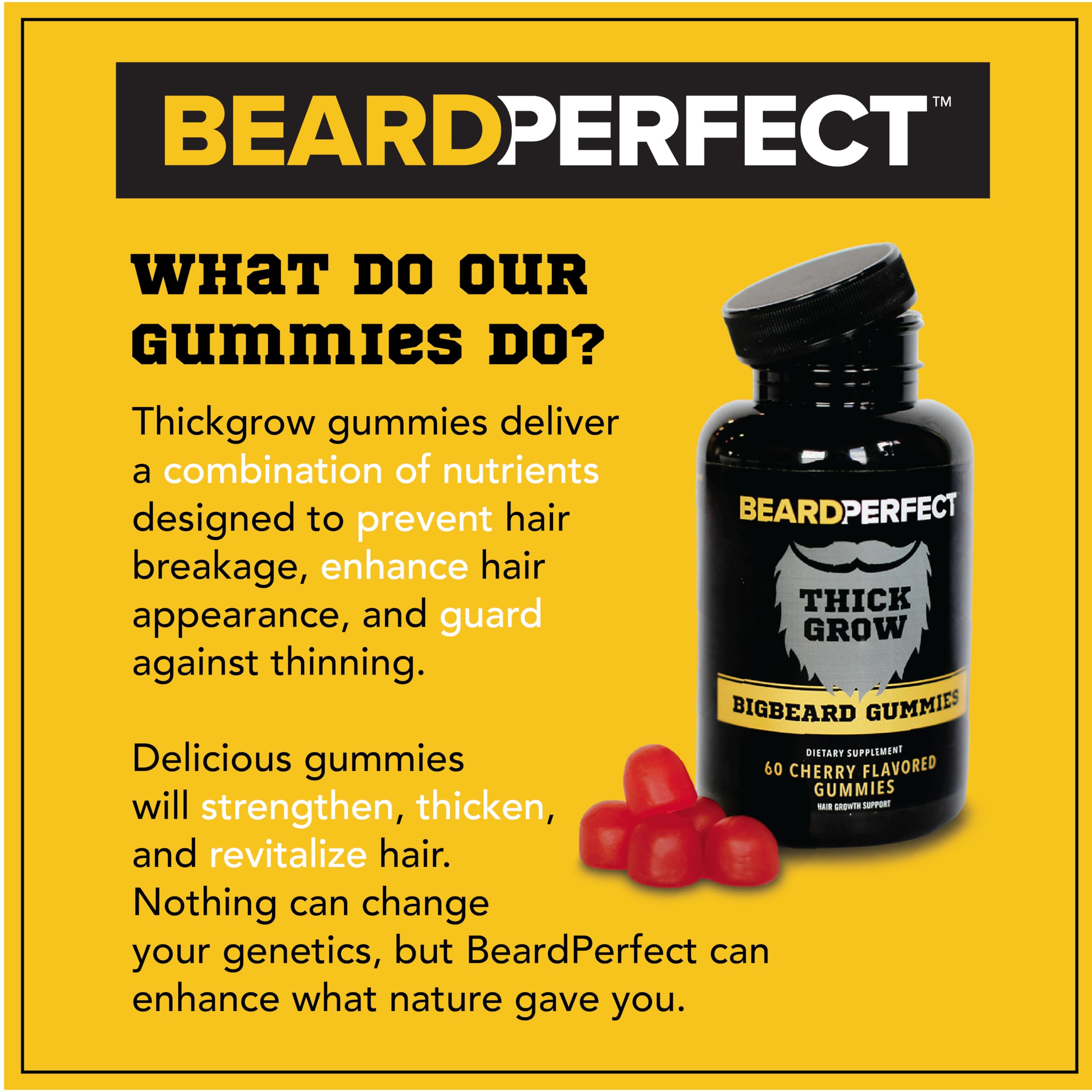 BEARDPERFECT™

WHAT DO OUR GUMMIES DO?

Thickgrow gummies deliver a combination of nutrients designed to prevent hair breakage, enhance hair appearance, and guard against thinning.

Delicious gummies will strengthen, thicken, and revitalize hair. Nothing can change your genetics, but BeardPerfect can enhance what nature gave you.

BEARDPERFECT

THICK GROW

BIGBEARD GUMMIES

DIETARY SUPPLEMENT

60 CHERRY FLAVORED GUMMIES

HAIR GROWTH SUPPORT