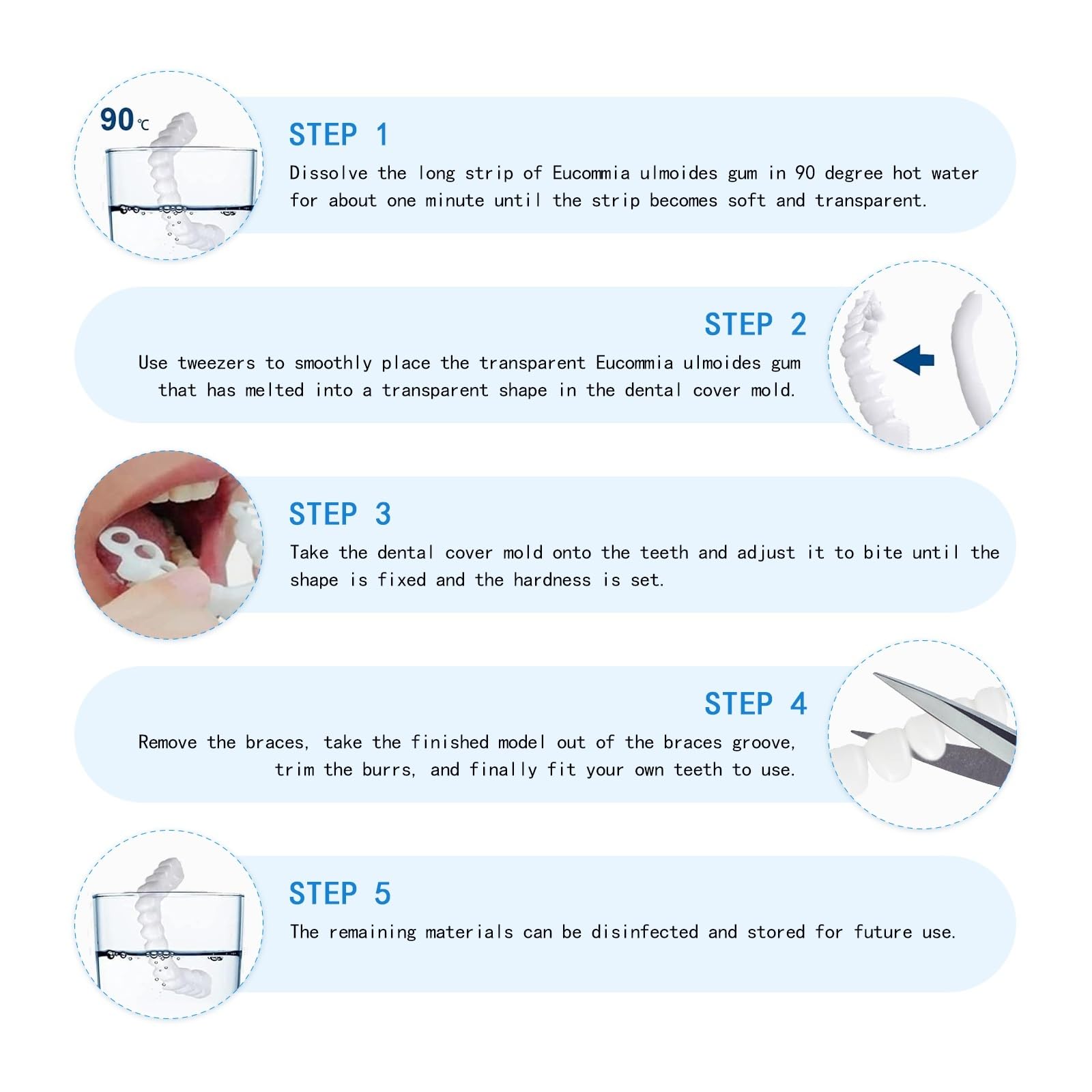 90℃

STEP 1

Dissolve the long strip of Eucommia ulmoides gum in 90 degree hot water for about one minute until the strip becomes soft and transparent.

STEP 2

Use tweezers to smoothly place the transparent Eucommia ulmoides gum that has melted into a transparent shape in the dental cover mold.

STEP 3

Take the dental cover mold onto the teeth and adjust it to bite until the shape is fixed and the hardness is set.

STEP 4

Remove the braces, take the finished model out of the braces groove, trim the burrs, and finally fit your own teeth to use.

STEP 5

The remaining materials can be disinfected and stored for future use.