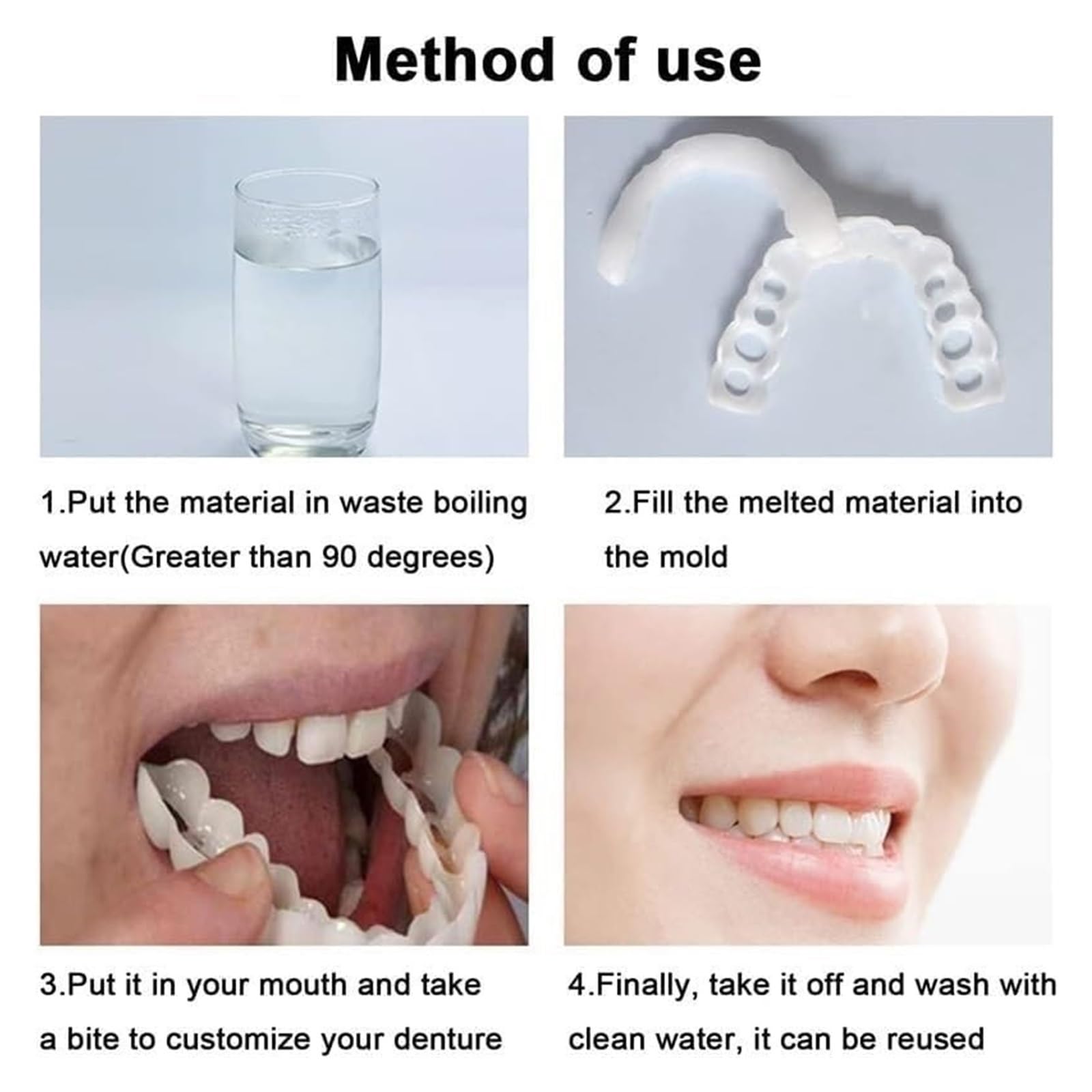 Method of use

1.Put the material in waste boiling water(Greater than 90 degrees)

2.Fill the melted material into the mold

3.Put it in your mouth and take a bite to customize your denture

4.Finally, take it off and wash with clean water, it can be reused