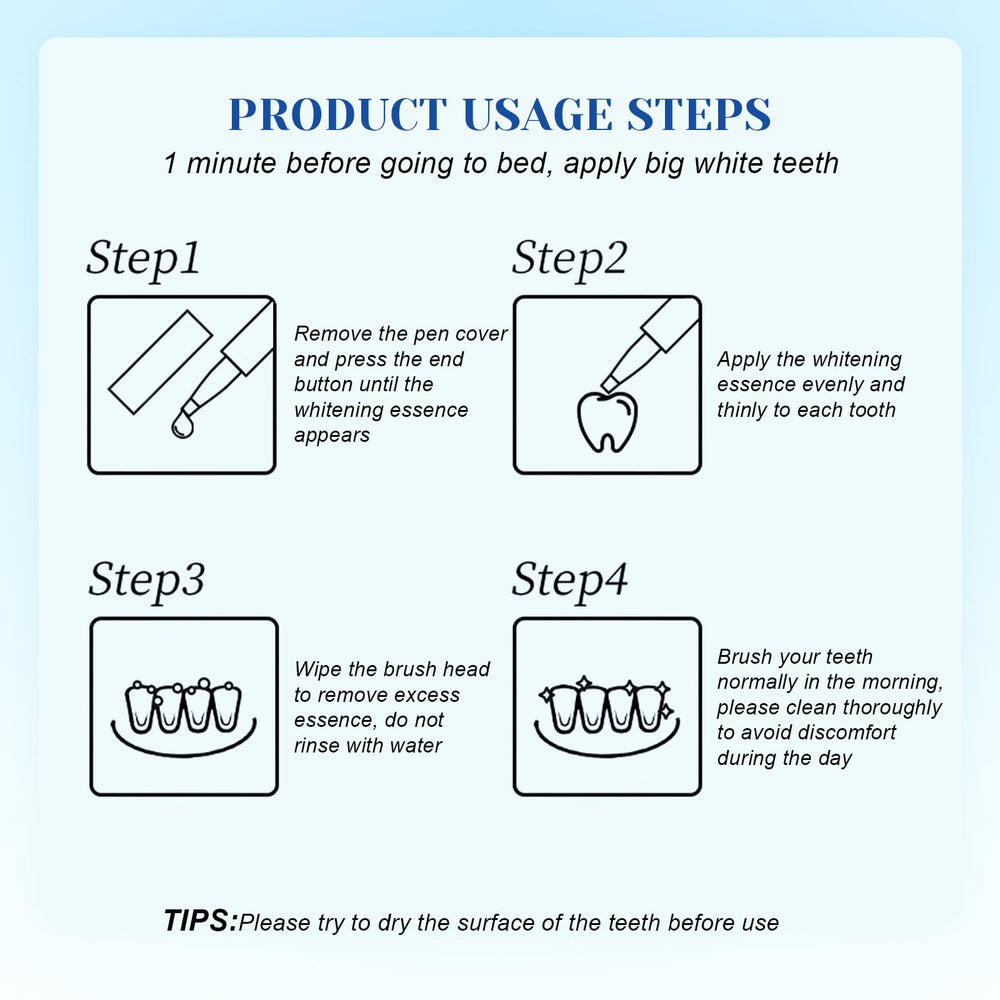 PRODUCT USAGE STEPS
1 minute before going to bed, apply big white teeth

Step1

Remove the pen cover and press the end button until the whitening essence appears

Step2

Apply the whitening essence evenly and thinly to each tooth

Step3

Wipe the brush head to remove excess essence, do not rinse with water

Step4

Brush your teeth normally in the morning, please clean thoroughly to avoid discomfort during the day

TIPS:Please try to dry the surface of the teeth before use