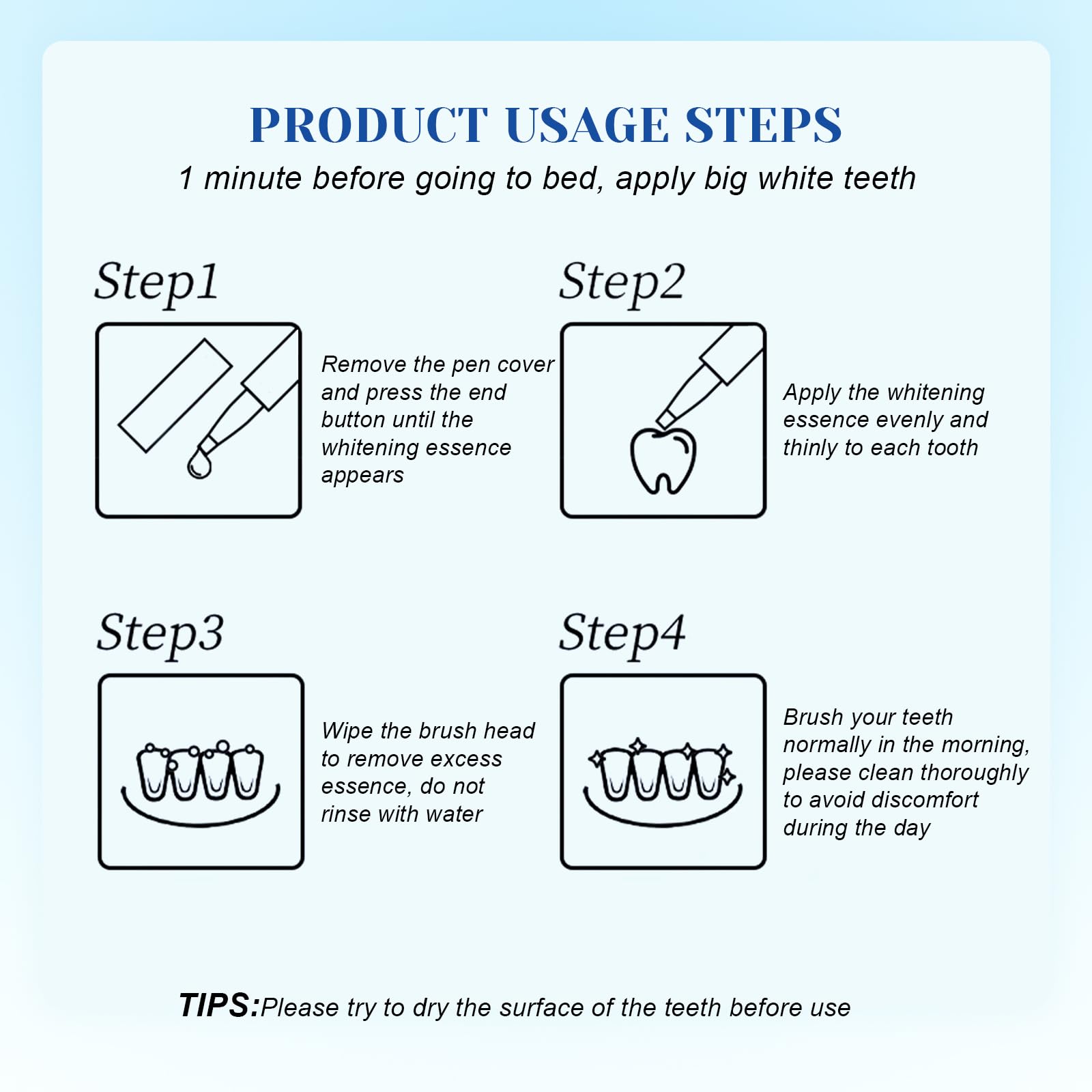 PRODUCT USAGE STEPS

1 minute before going to bed, apply big white teeth

Step1

Remove the pen cover and press the end button until the whitening essence appears

Step2

Apply the whitening essence evenly and thinly to each tooth

Step3

Wipe the brush head to remove excess essence, do not rinse with water

Step4

Brush your teeth normally in the morning, please clean thoroughly to avoid discomfort during the day

TIPS:Please try to dry the surface of the teeth before use