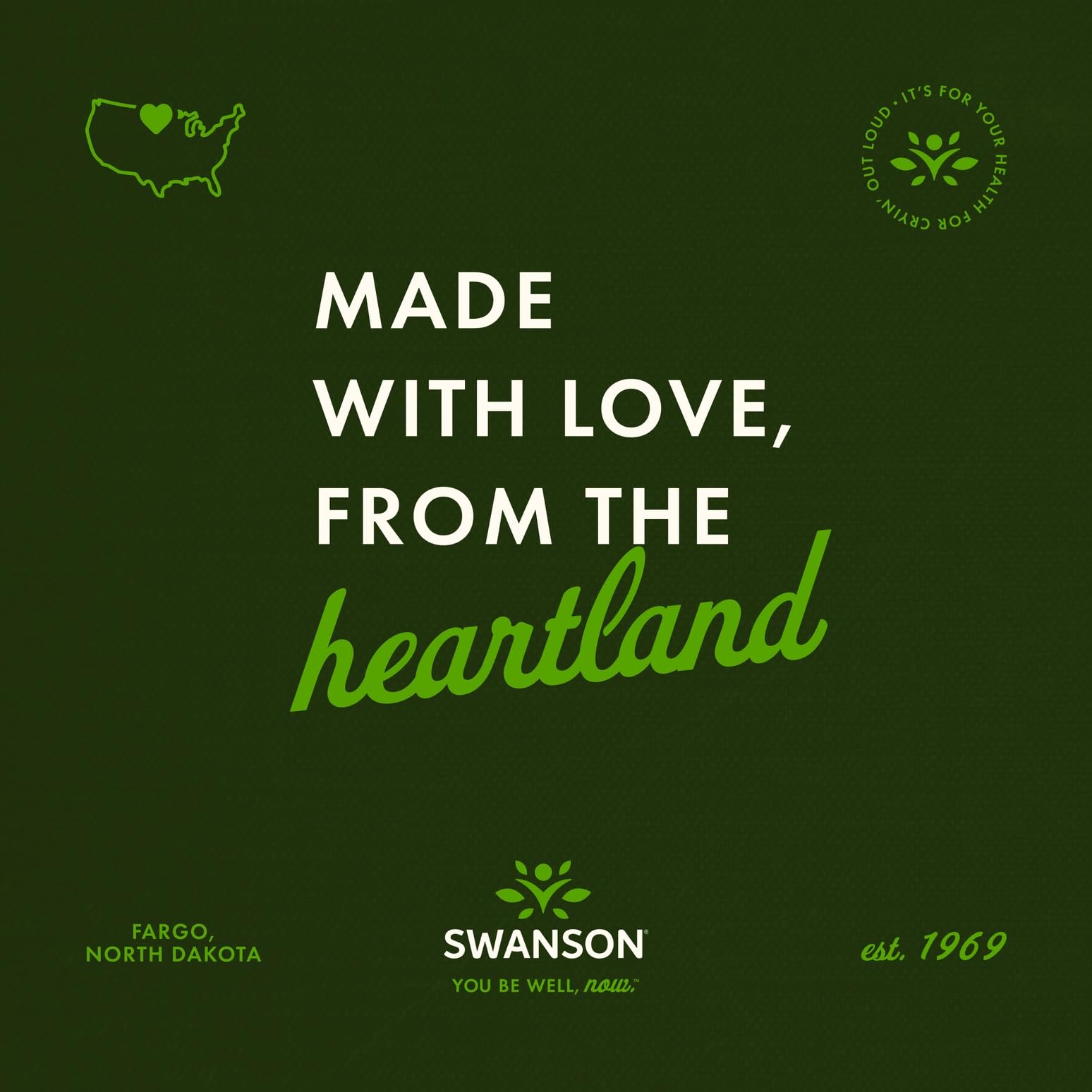 IT'S FOR YOUR HEALTH FOR CRYIN' OUT LOUD •

MADE WITH LOVE, FROM THE heartland

FARGO, NORTH DAKOTA

SWANSON®

YOU BE WELL, now.™

est. 1969