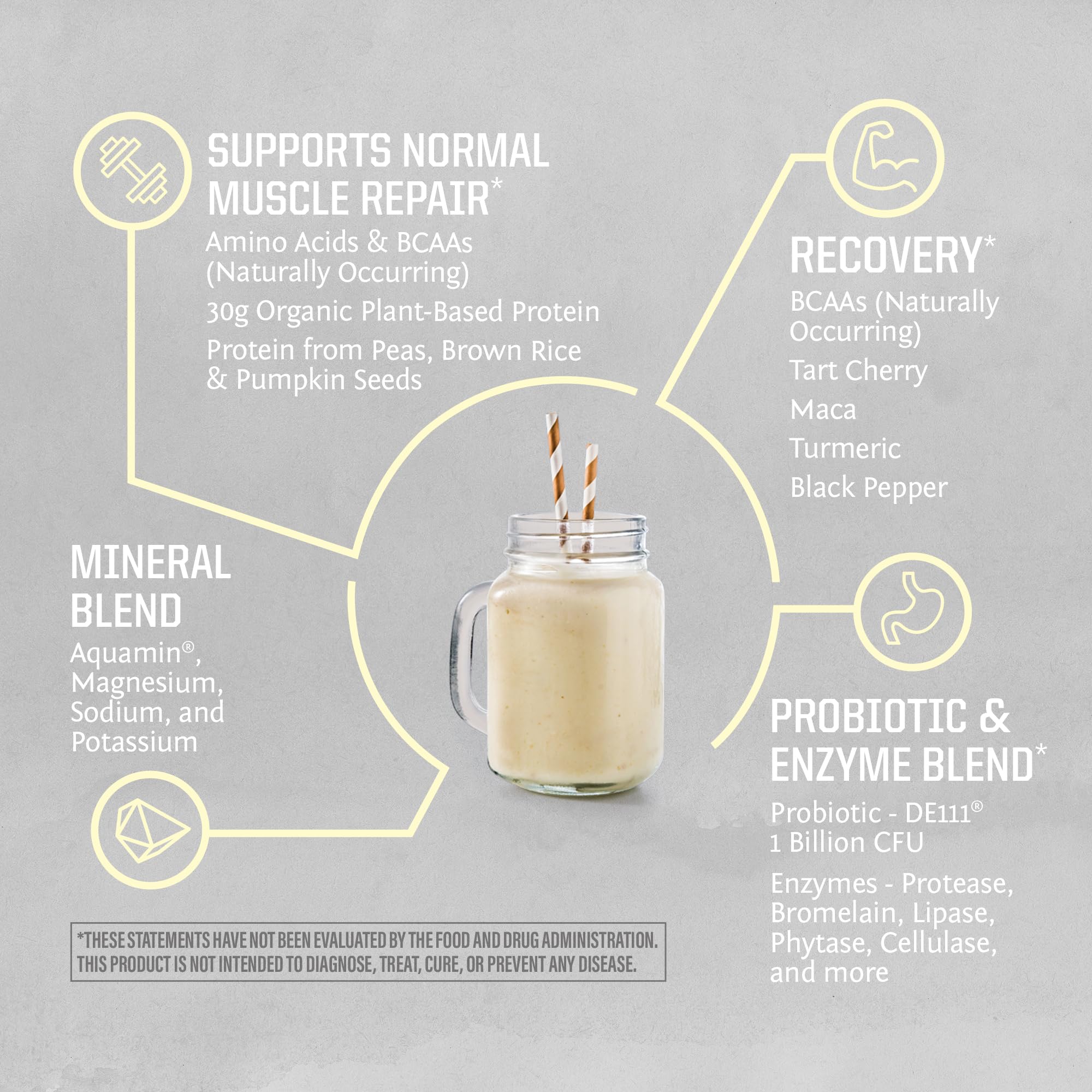 SUPPORTS NORMAL MUSCLE REPAIR*

Amino Acids & BCAAs (Naturally Occurring)

30g Organic Plant-Based Protein

Protein from Peas, Brown Rice & Pumpkin Seeds

RECOVERY*

BCAAs (Naturally Occurring)

Tart Cherry

Maca

Turmeric

Black Pepper

MINERAL BLEND

Aquamin®, Magnesium, Sodium, and Potassium

PROBIOTIC & ENZYME BLEND*

Probiotic - DE111® 1 Billion CFU

Enzymes - Protease, Bromelain, Lipase, Phytase, Cellulase, and more

*THESE STATEMENTS HAVE NOT BEEN EVALUATED BY THE FOOD AND DRUG ADMINISTRATION. THIS PRODUCT IS NOT INTENDED TO DIAGNOSE, TREAT, CURE, OR PREVENT ANY DISEASE.