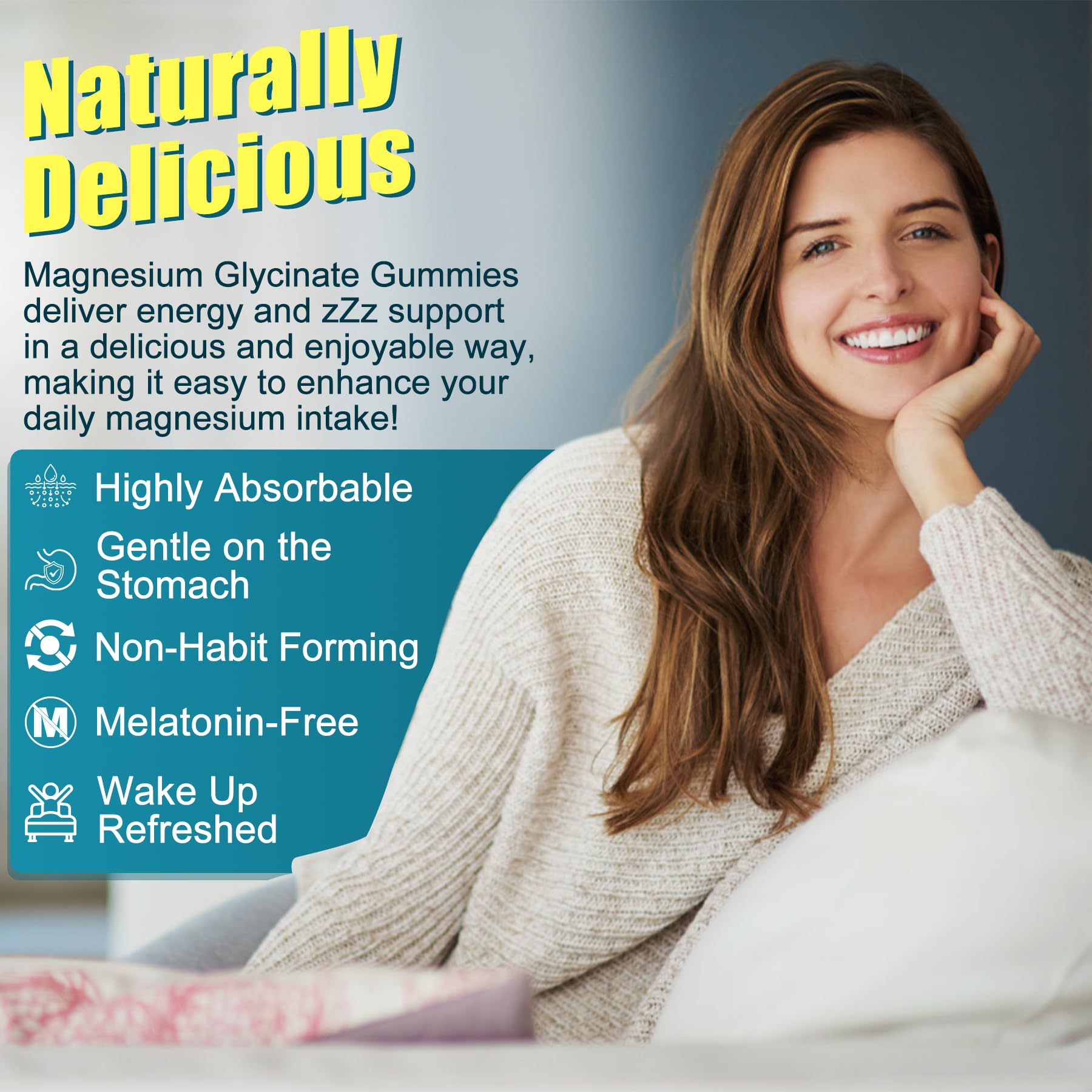 Naturally Delicious

Magnesium Glycinate Gummies deliver energy and zZz support in a delicious and enjoyable way, making it easy to enhance your daily magnesium intake!

Highly Absorbable

Gentle on the Stomach

Non-Habit Forming

M

Melatonin-Free

Wake Up Refreshed