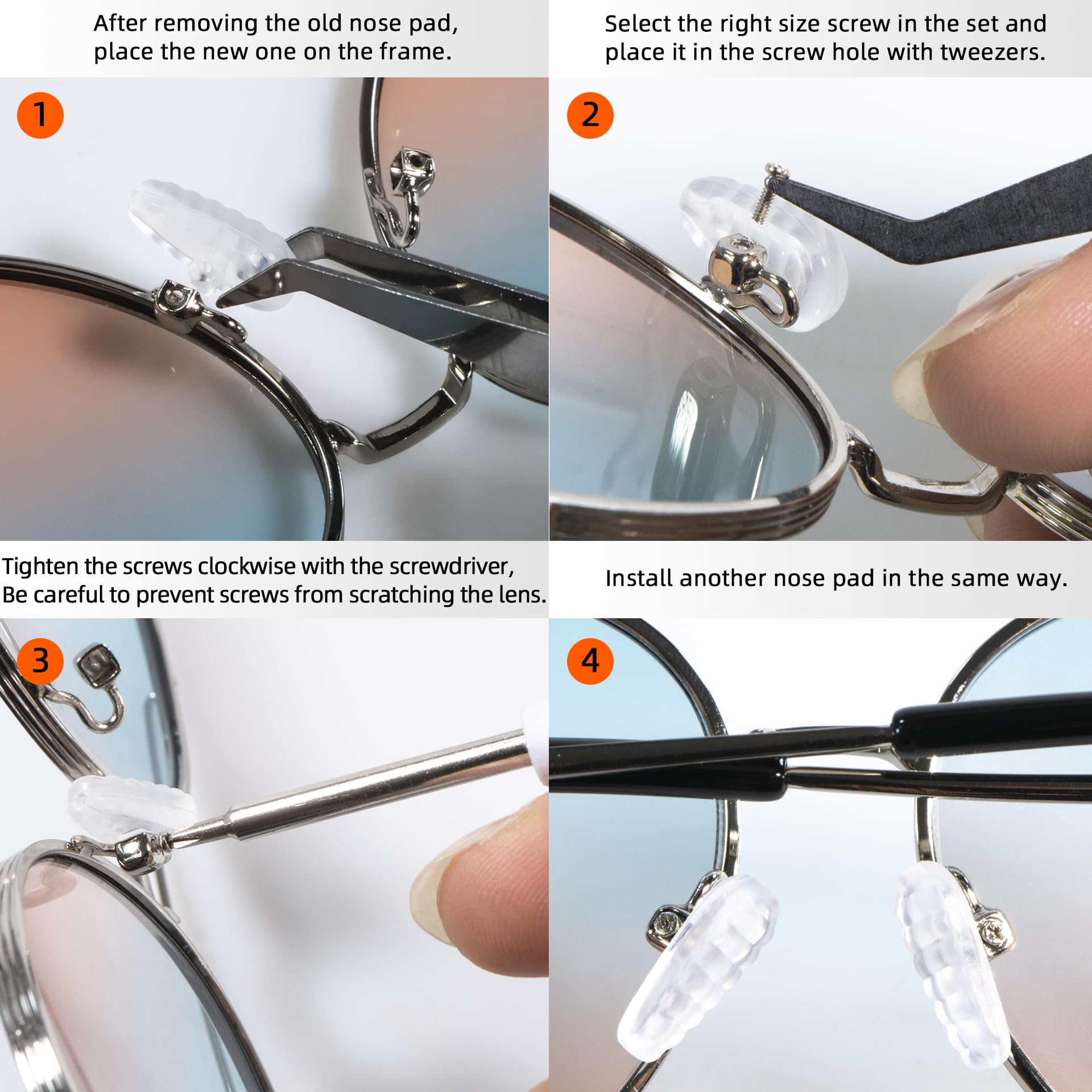 After removing the old nose pad, place the new one on the frame.

1

Select the right size screw in the set and place it in the screw hole with tweezers.

2

Tighten the screws clockwise with the screwdriver, Be careful to prevent screws from scratching the lens.

3

Install another nose pad in the same way.

4