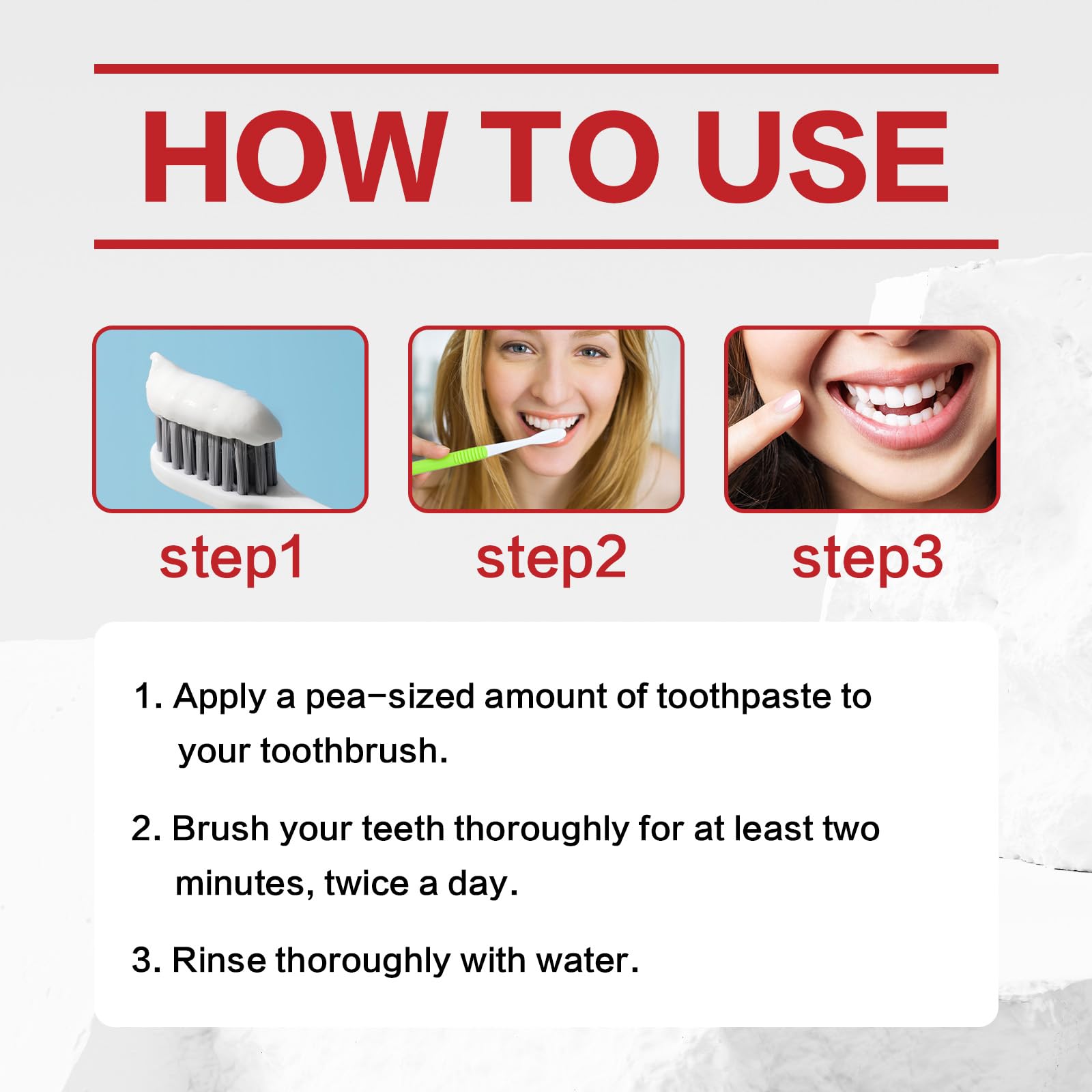 HOW TO USE

step1

step2

step3

1. Apply a pea-sized amount of toothpaste to your toothbrush.

2. Brush your teeth thoroughly for at least two minutes, twice a day.

3. Rinse thoroughly with water.