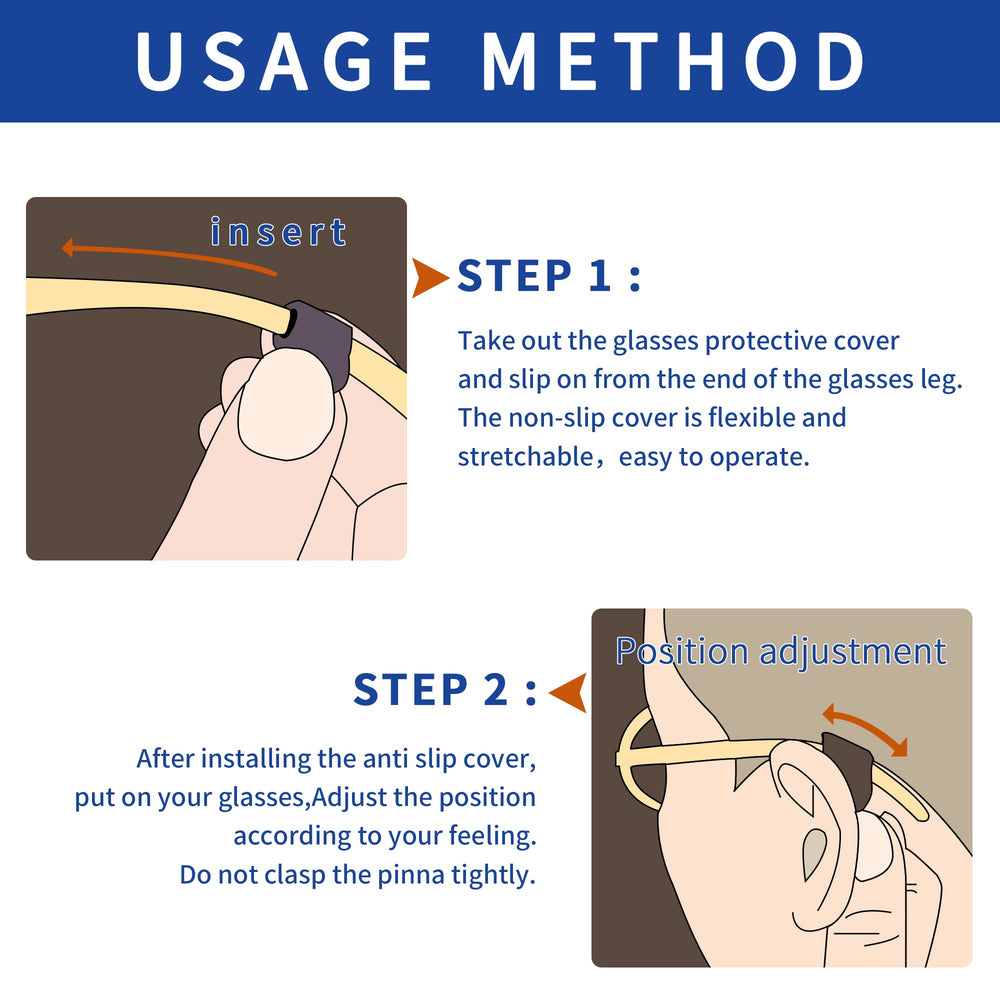 USAGE METHOD

insert

STEP 1 :

Take out the glasses protective cover and slip on from the end of the glasses leg. The non-slip cover is flexible and stretchable，easy to operate.

Position adjustment

STEP 2 :

After installing the anti slip cover, put on your glasses,Adjust the position according to your feeling. Do not clasp the pinna tightly.