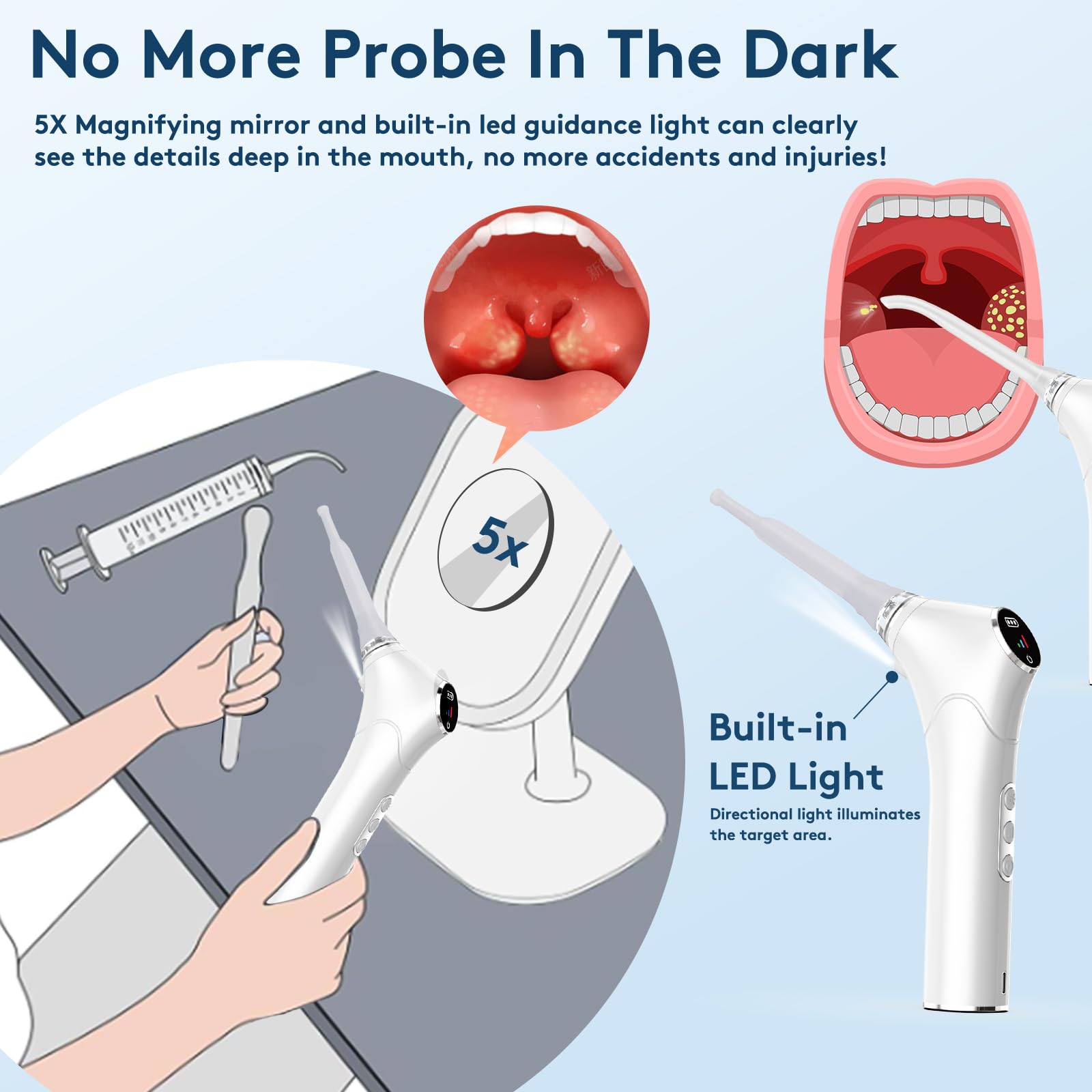 No More Probe In The Dark

5X Magnifying mirror and built-in led guidance light can clearly see the details deep in the mouth, no more accidents and injuries!

5x

Built-in LED Light

Directional light illuminates the target area.