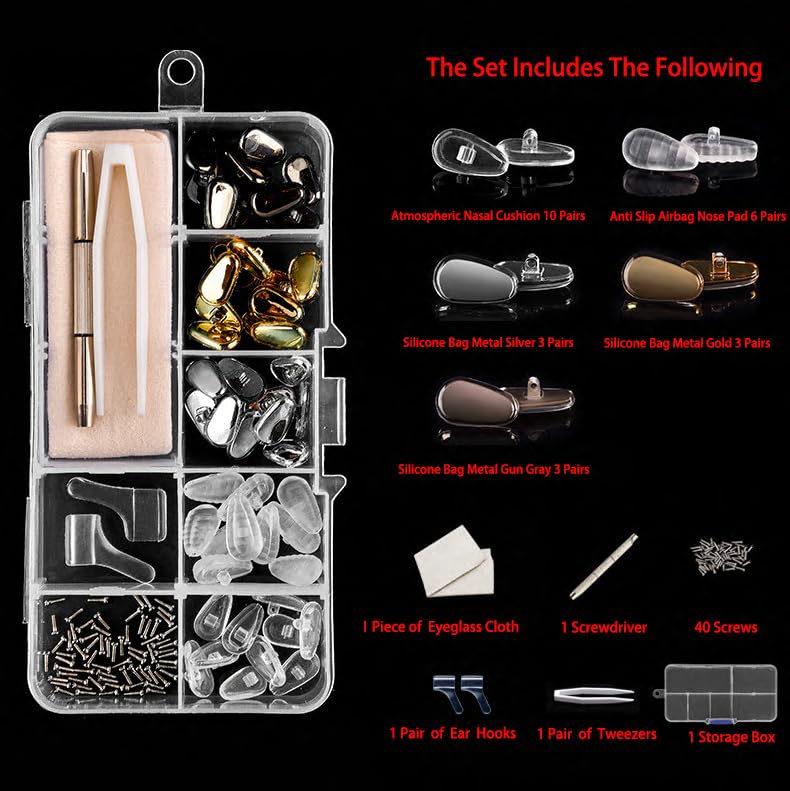 The Set Includes The Following

Atmospheric Nasal Cushion 10 Pairs

Anti Slip Airbag Nose Pad 6 Pairs

Silicone Bag Metal Silver 3 Pairs

Silicone Bag Metal Gold 3 Pairs

Silicone Bag Metal Gun Gray 3 Pairs

1 Piece of Eyeglass Cloth

1 Screwdriver

40 Screws

1 Pair of Ear Hooks

1 Pair of Tweezers

1 Storage Box