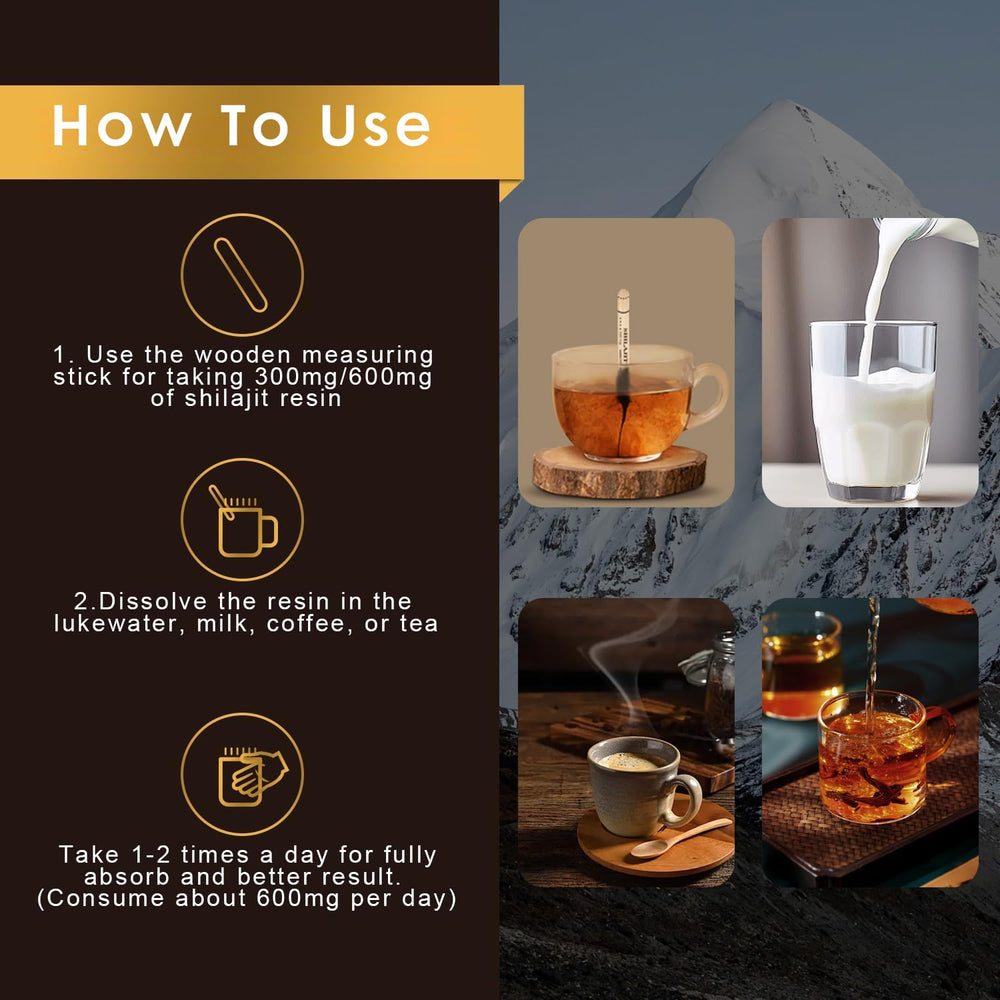 How To Use

1. Use the wooden measuring stick for taking 300mg/600mg of shilajit resin

2.Dissolve the resin in the lukewater, milk, coffee, or tea

Take 1-2 times a day for fully absorb and better result. (Consume about 600mg per day)

SHILAJIT