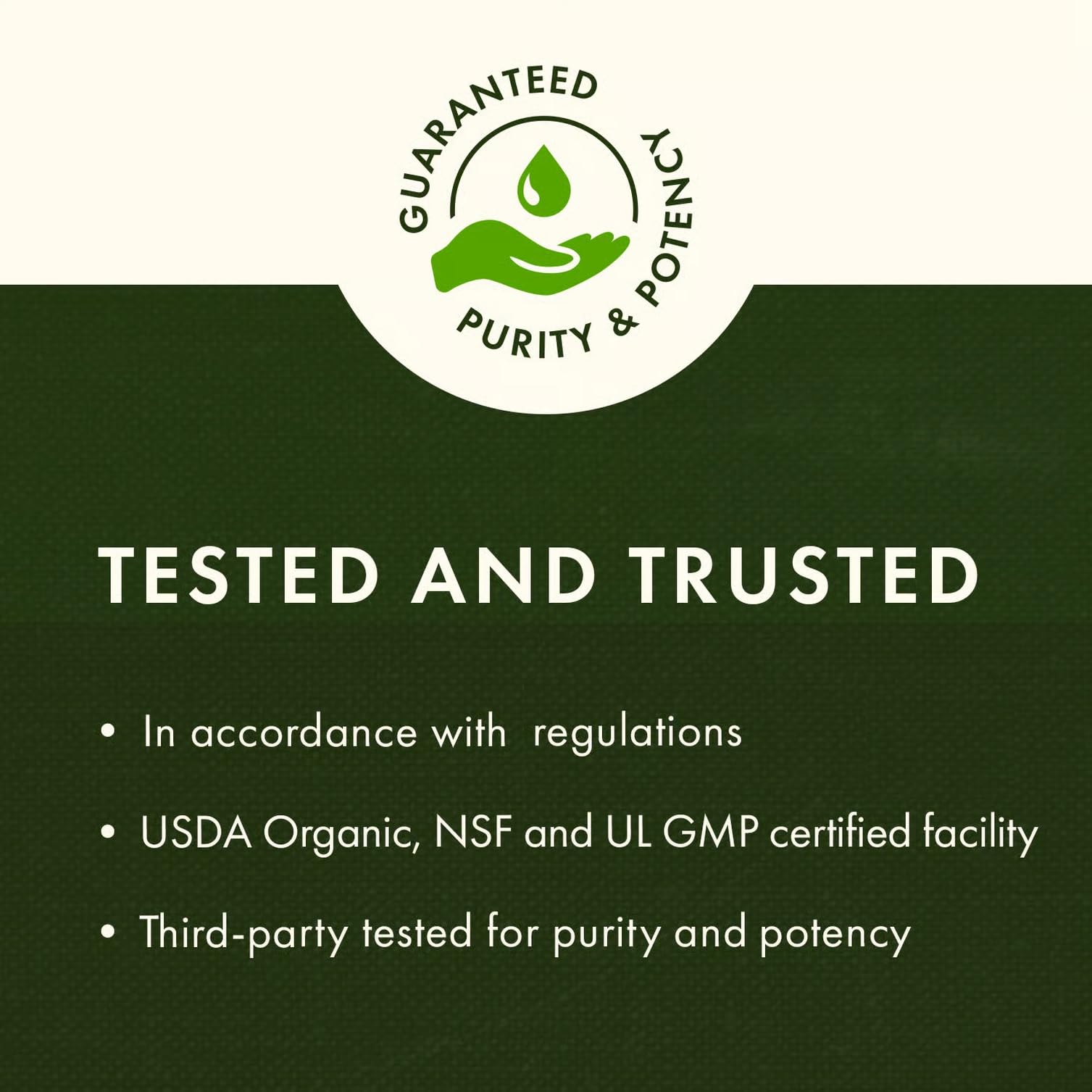 GUARANTEED PURITY & POTENCY

TESTED AND TRUSTED

• In accordance with regulations

• USDA Organic, NSF and UL GMP certified facility

• Third-party tested for purity and potency