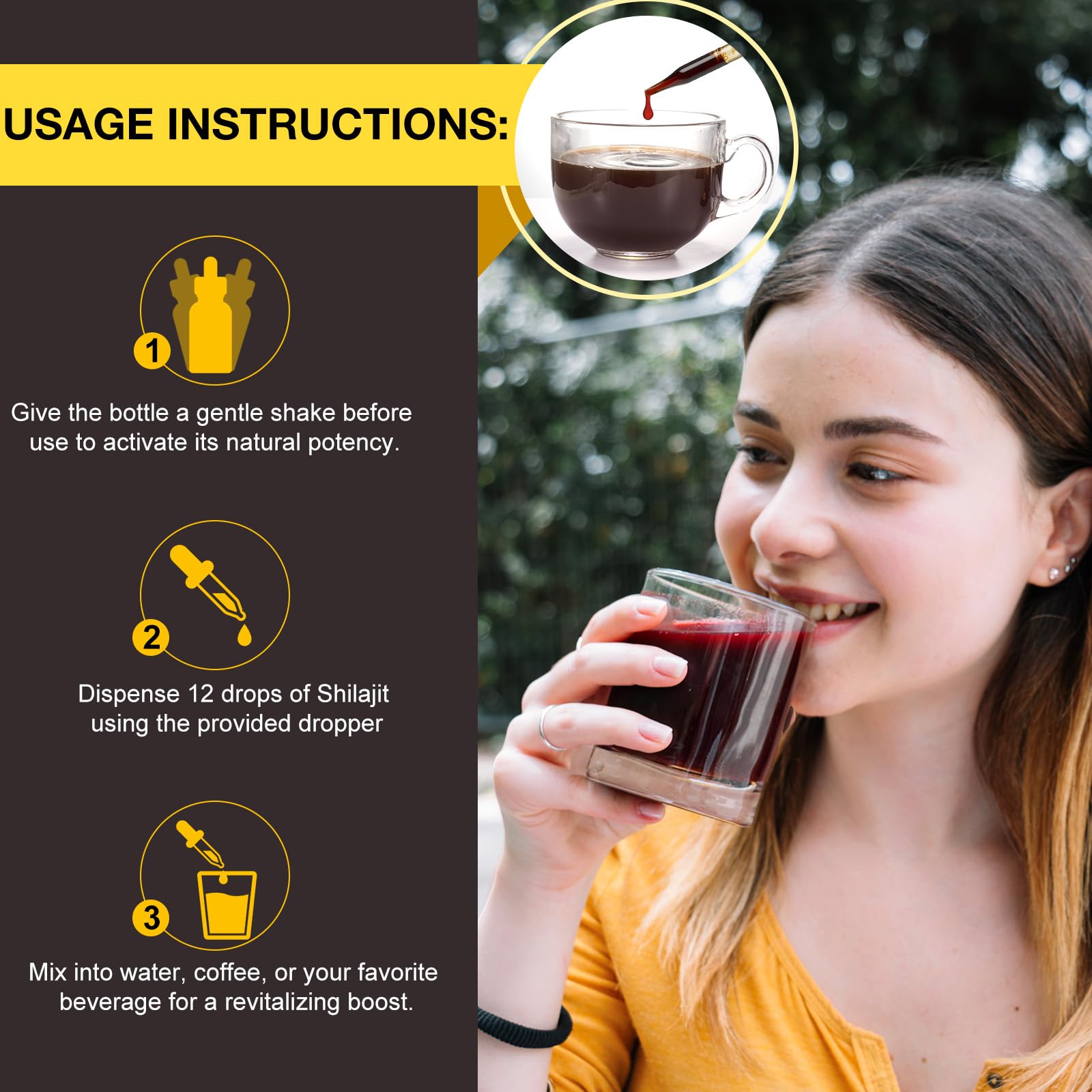 USAGE INSTRUCTIONS:

1

Give the bottle a gentle shake before use to activate its natural potency.

2

Dispense 12 drops of Shilajit using the provided dropper

3

Mix into water, coffee, or your favorite beverage for a revitalizing boost.